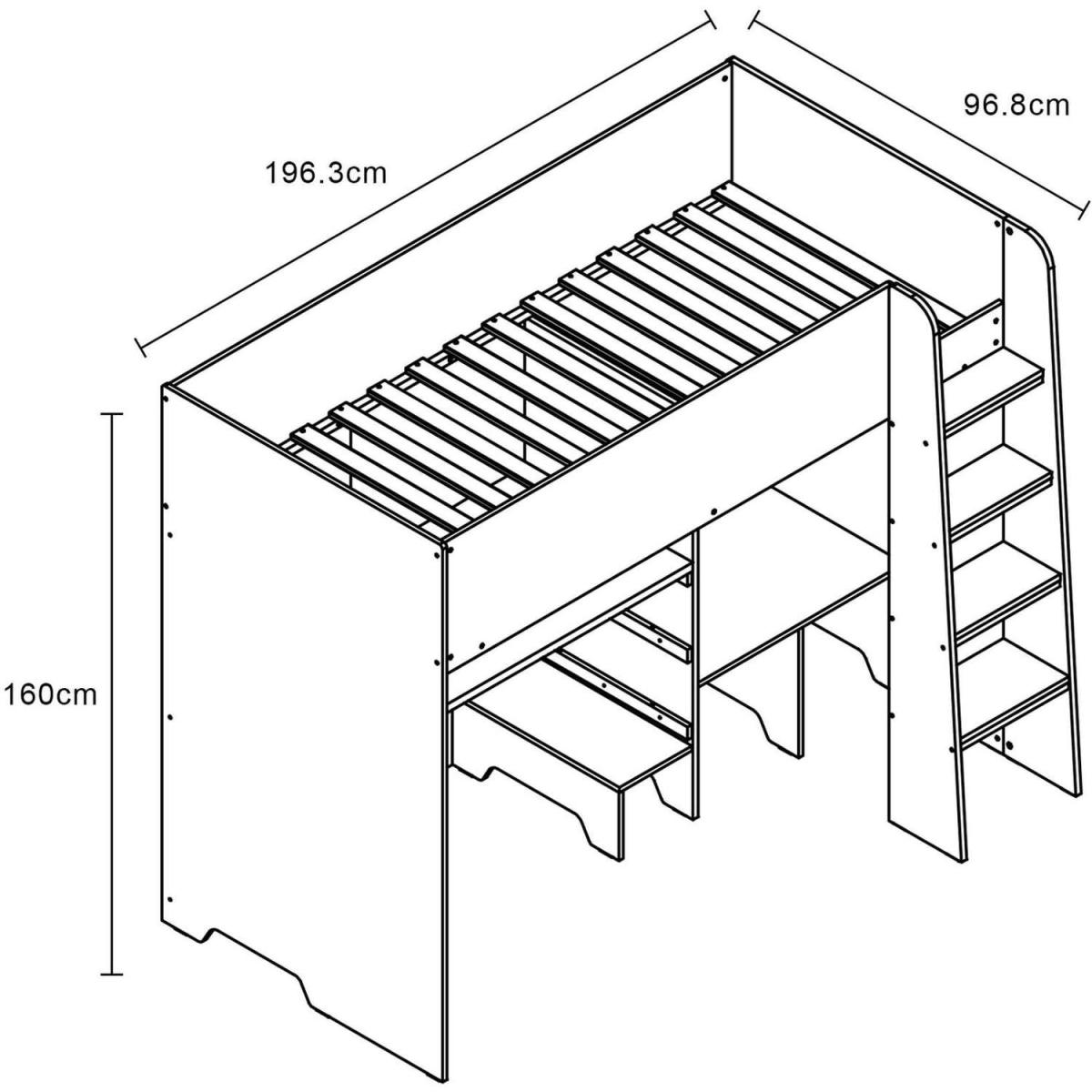 196.3cm

96.8cm

160cm