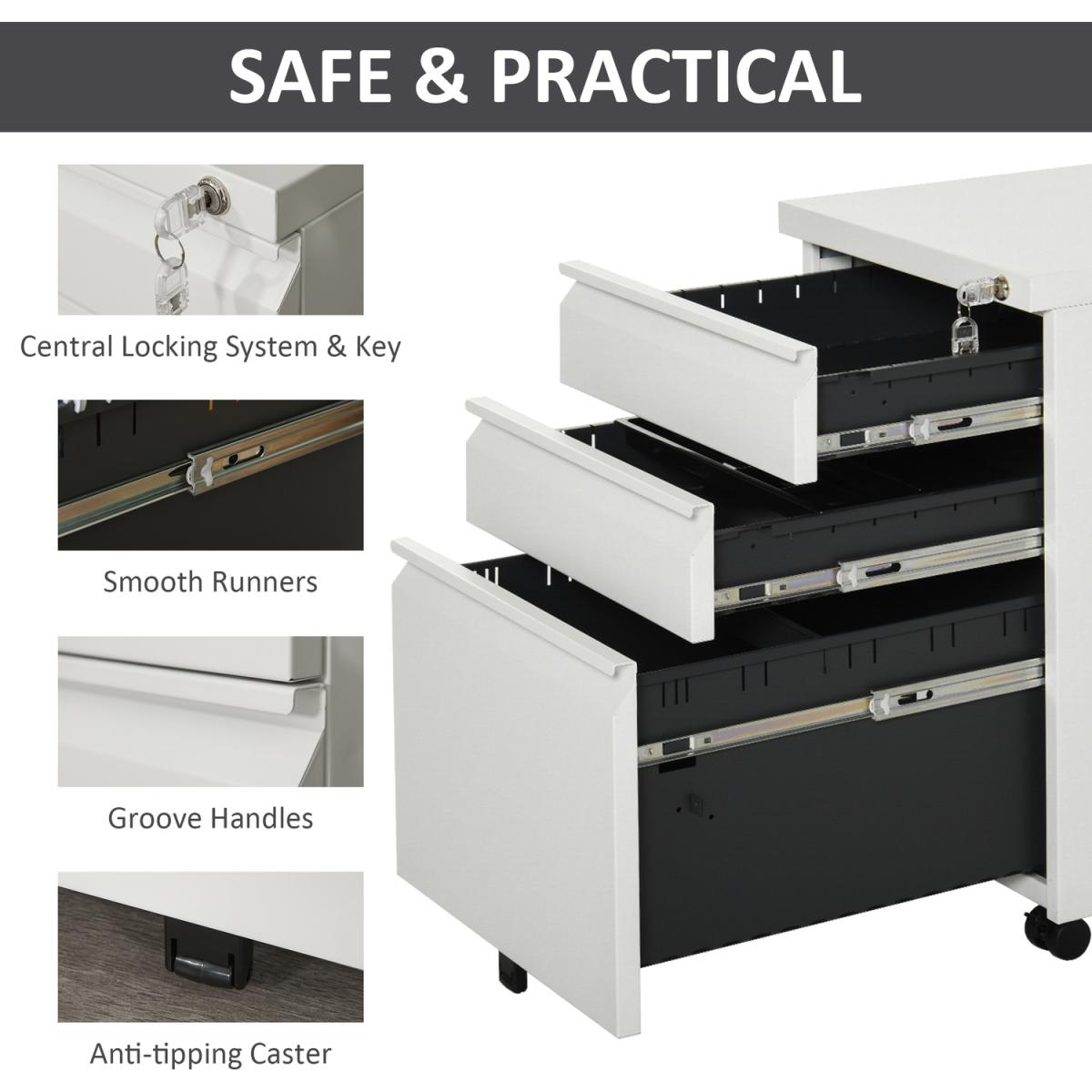 SAFE & PRACTICAL

Central Locking System & Key

Smooth Runners

Groove Handles

Anti-tipping Caster