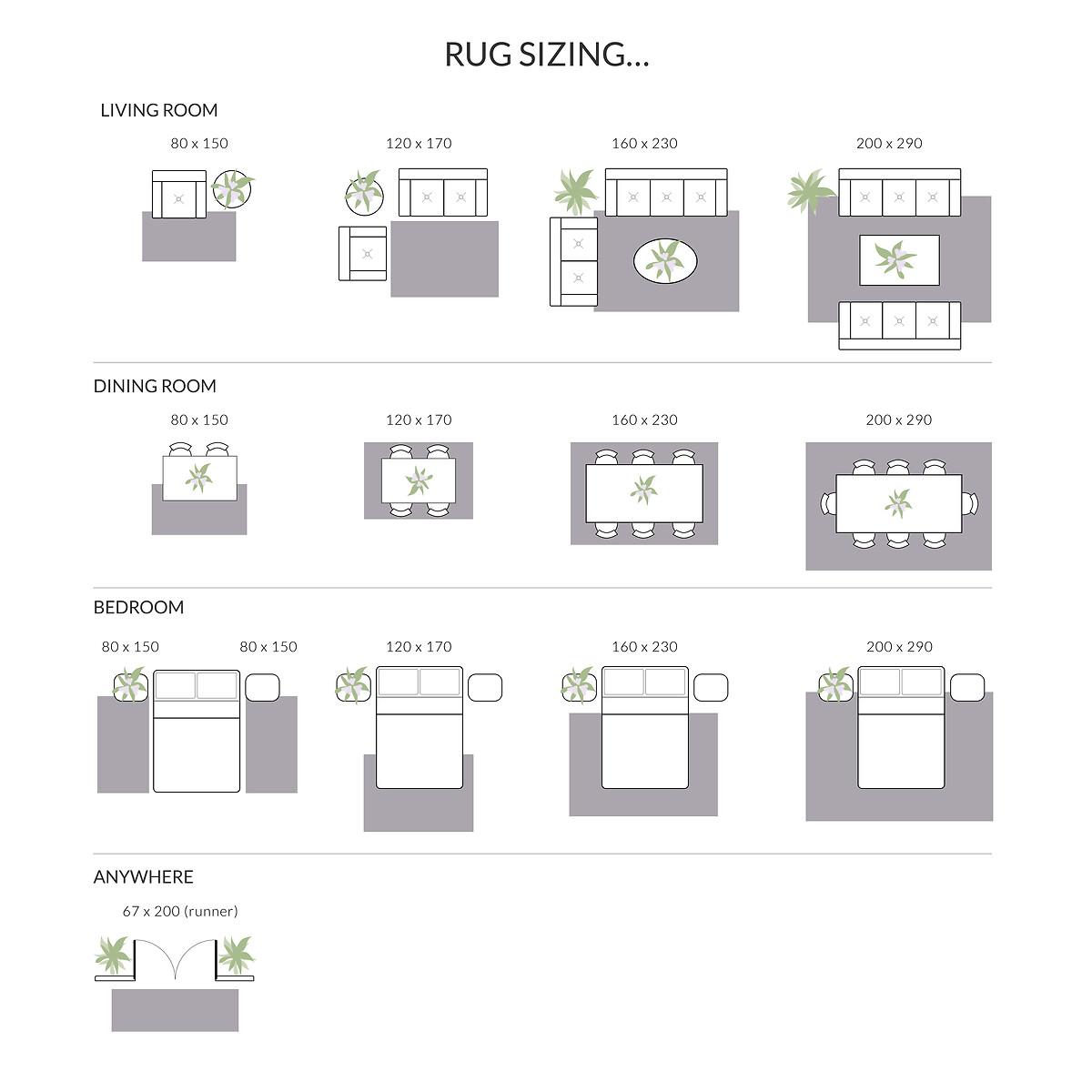 RUG SIZING...

LIVING ROOM

80 x 150

120 x 170

160 x 230

200 x 290

DINING ROOM

80 x 150

120 x 170

160 x 230

200 x 290

BEDROOM

80 x 150

80 x 150

120 x 170

160 x 230

200 x 290

ANYWHERE

67 x 200 (runner)