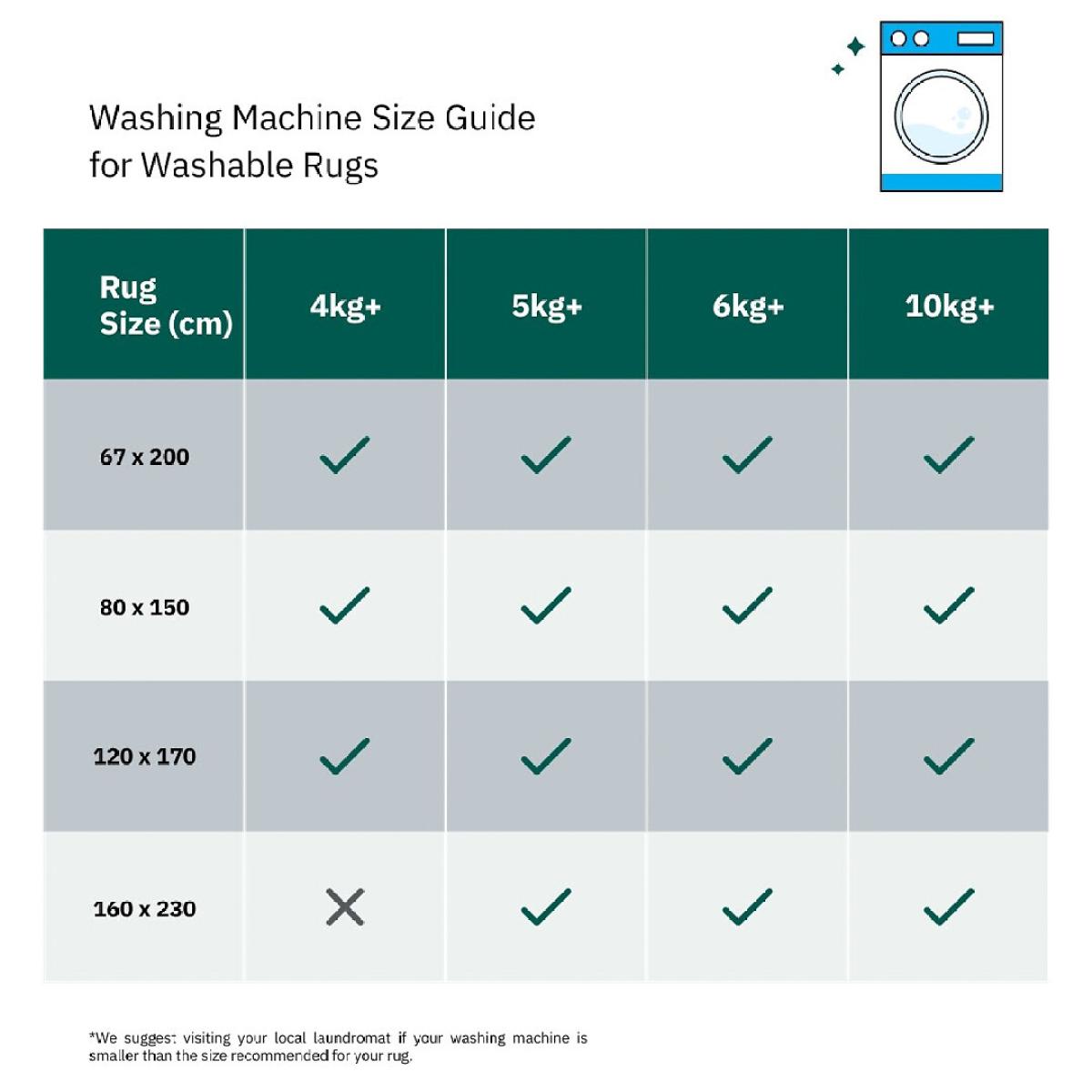 Washing Machine Size Guide for Washable Rugs

| Rug Size (cm) | 4kg+ | 5kg+ | 6kg+ | 10kg+ |
|---|---|---|---|---|
| 67 x 200 | ✓ | ✓ | ✓ | ✓ |
| 80 x 150 | ✓ | ✓ | ✓ | ✓ |
| 120 x 170 | ✓ | ✓ | ✓ | ✓ |
| 160 x 230 | ✗ | ✓ | ✓ | ✓ |

*We suggest visiting your local laundromat if your washing machine is smaller than the size recommended for your rug.