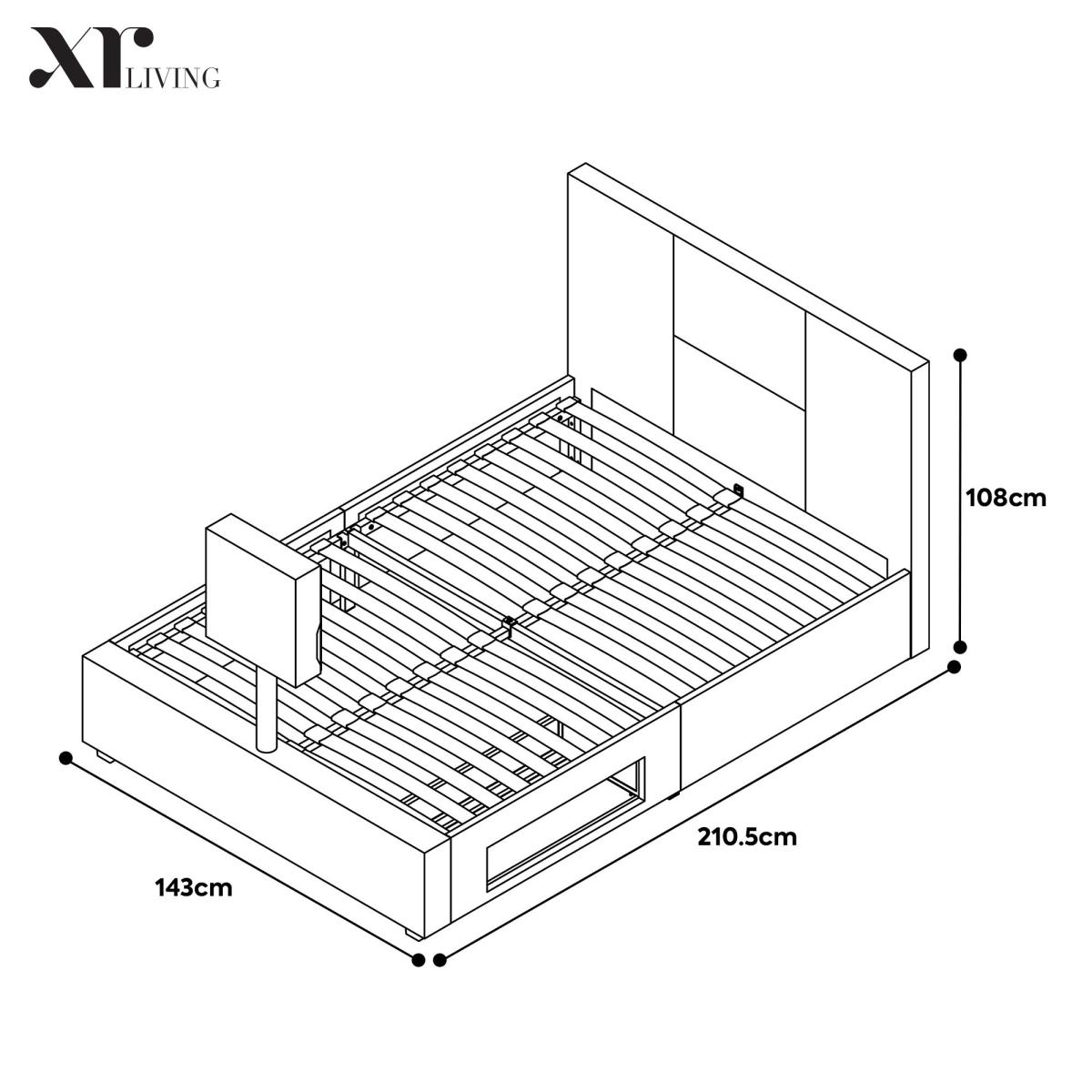 XR LIVING

108cm

210.5cm

143cm