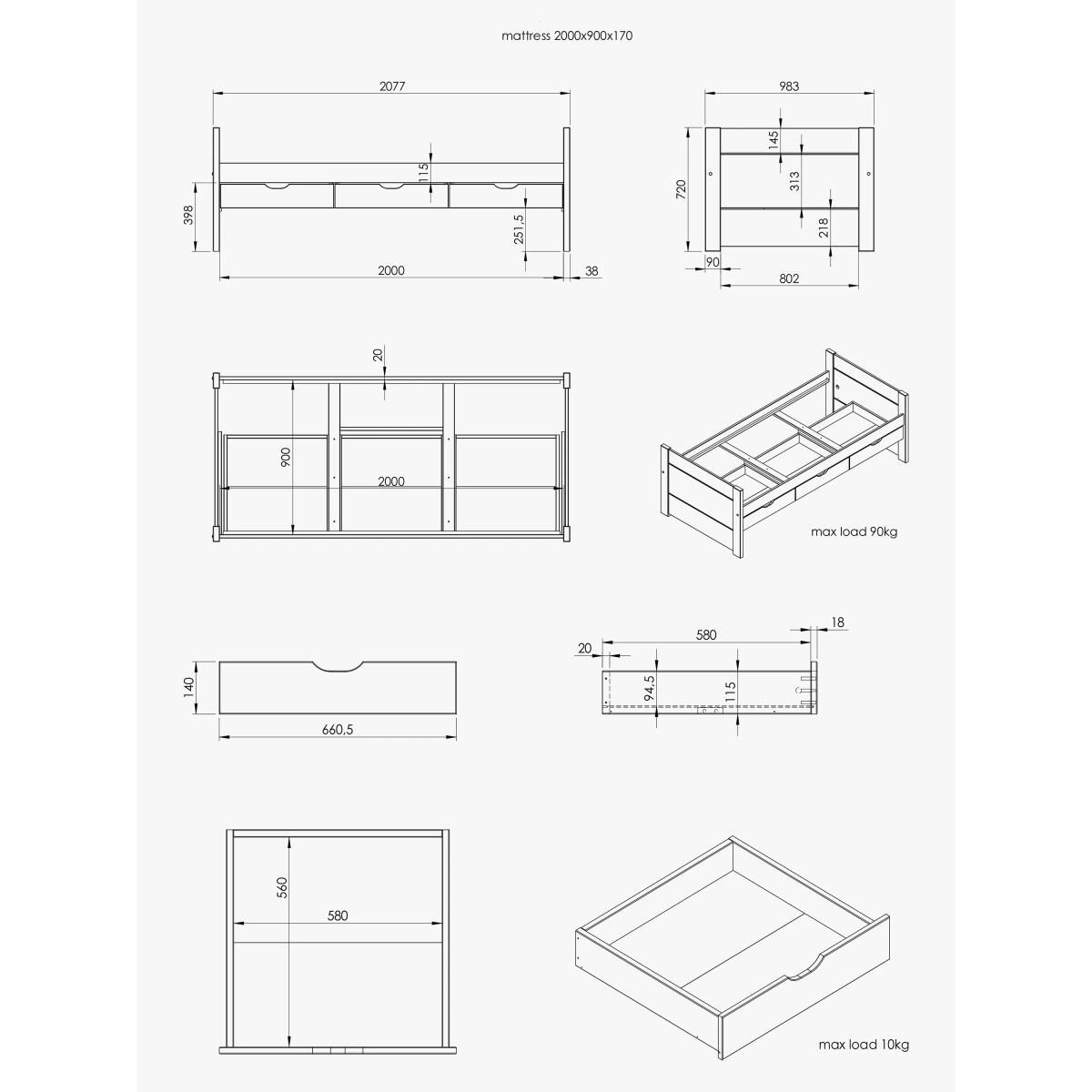 mattress 2000x900x170

2077

115

398

251,5

2000

38

983

145

313

720

218

90

802

20

900

2000

max load 90kg

140

660,5

580

18

20

94,5

115

560

580

max load 10kg