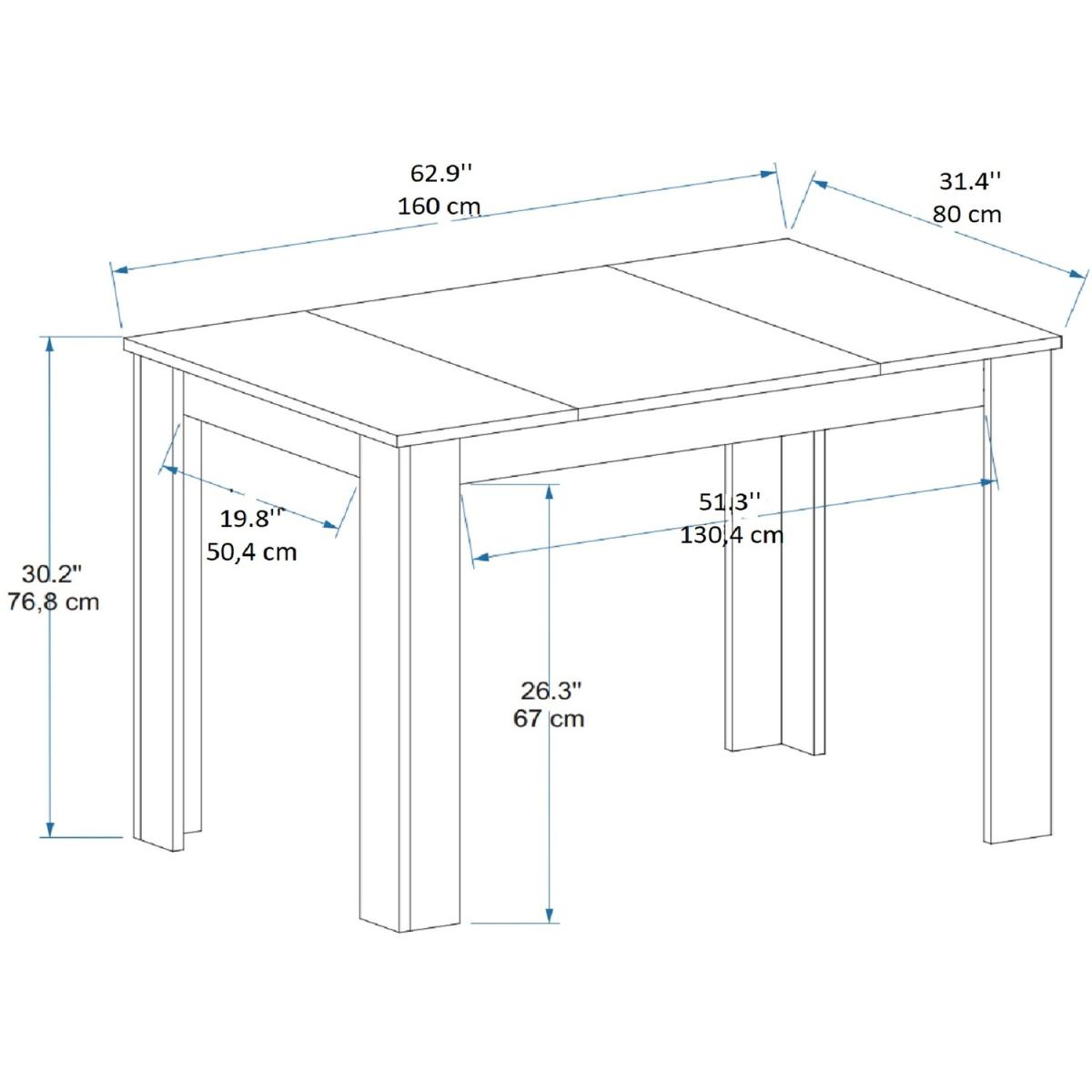 62.9''
160 cm

31.4''
80 cm

19.8''
50,4 cm

51.3''
130,4 cm

30.2"
76,8 cm

26.3"
67 cm