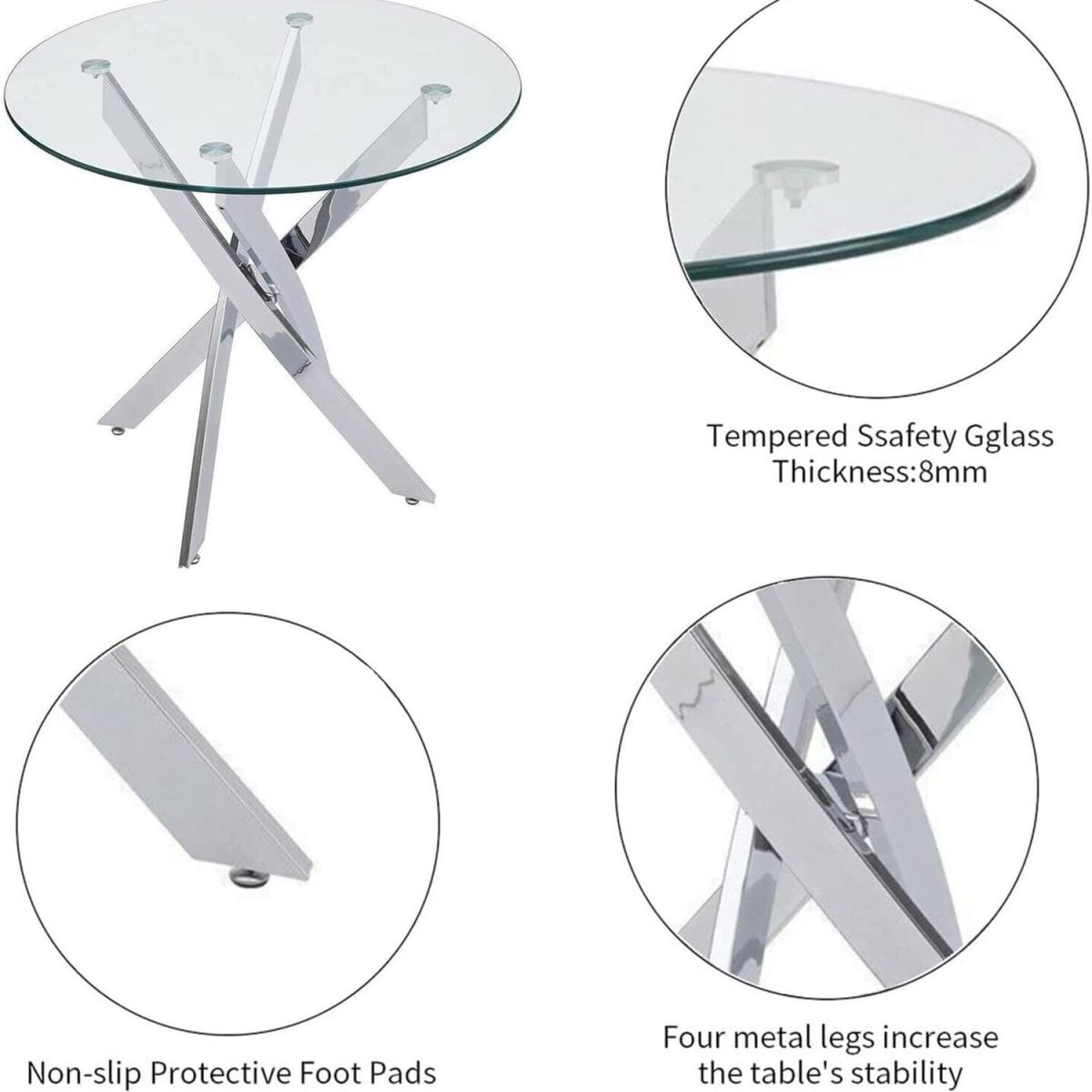 Tempered Ssafety Gglass
Thickness:8mm

Non-slip Protective Foot Pads

Four metal legs increase
the table's stability