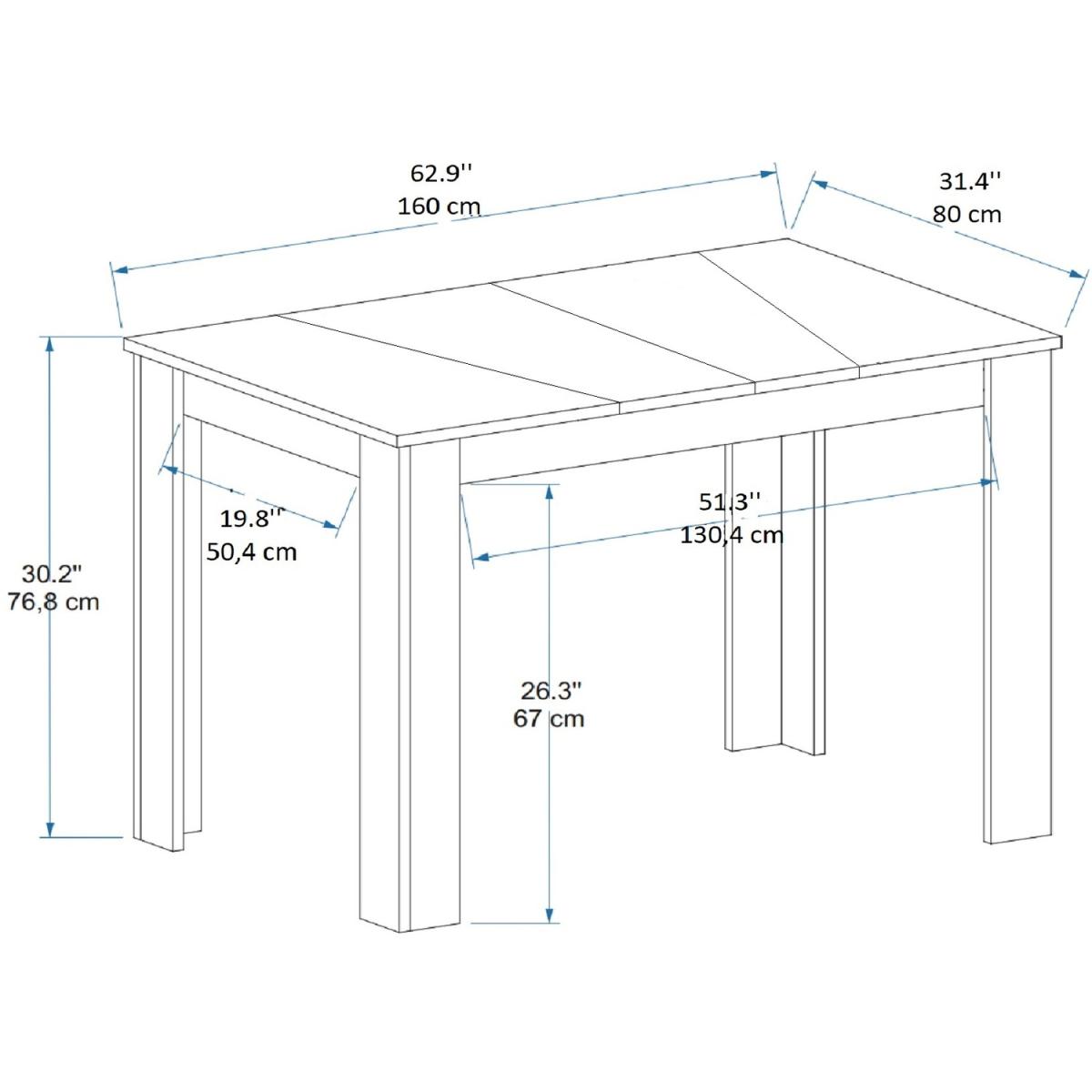 62.9''
160 cm

31.4''
80 cm

19.8''
50,4 cm

51.3''
130,4 cm

30.2"
76,8 cm

26.3"
67 cm