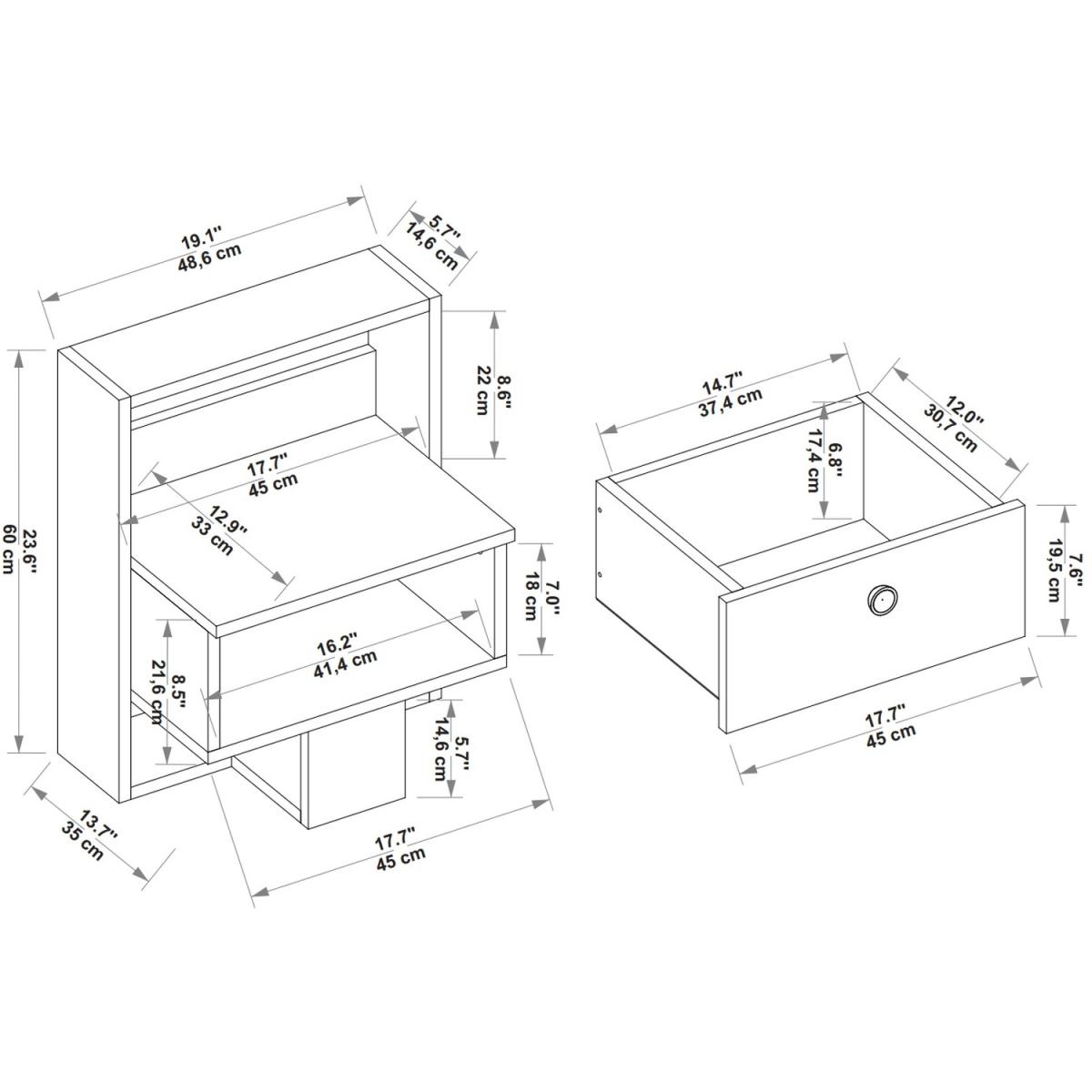 19.1"
48,6 cm

5.7"
14,6 cm

8.6"
22 cm

23.6"
60 cm

17.7"
45 cm

12.9"
33 cm

7.0"
18 cm

16.2"
41,4 cm

8.5"
21,6 cm

5.7"
14,6 cm

13.7"
35 cm

17.7"
45 cm

14.7"
37,4 cm

12.0"
30,7 cm

6.8"
17,4 cm

7.6"
19,5 cm

17.7"
45 cm