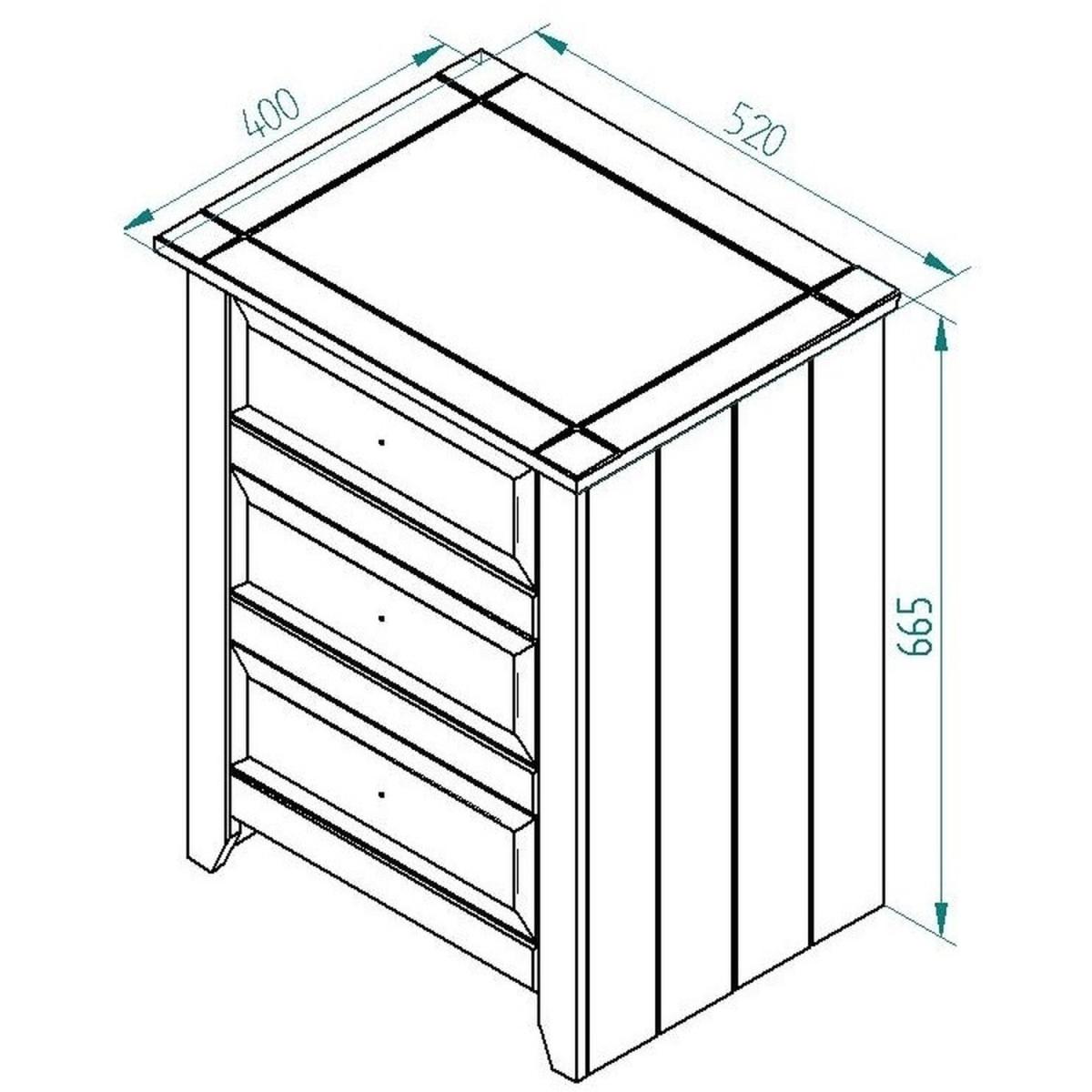 400
520
665