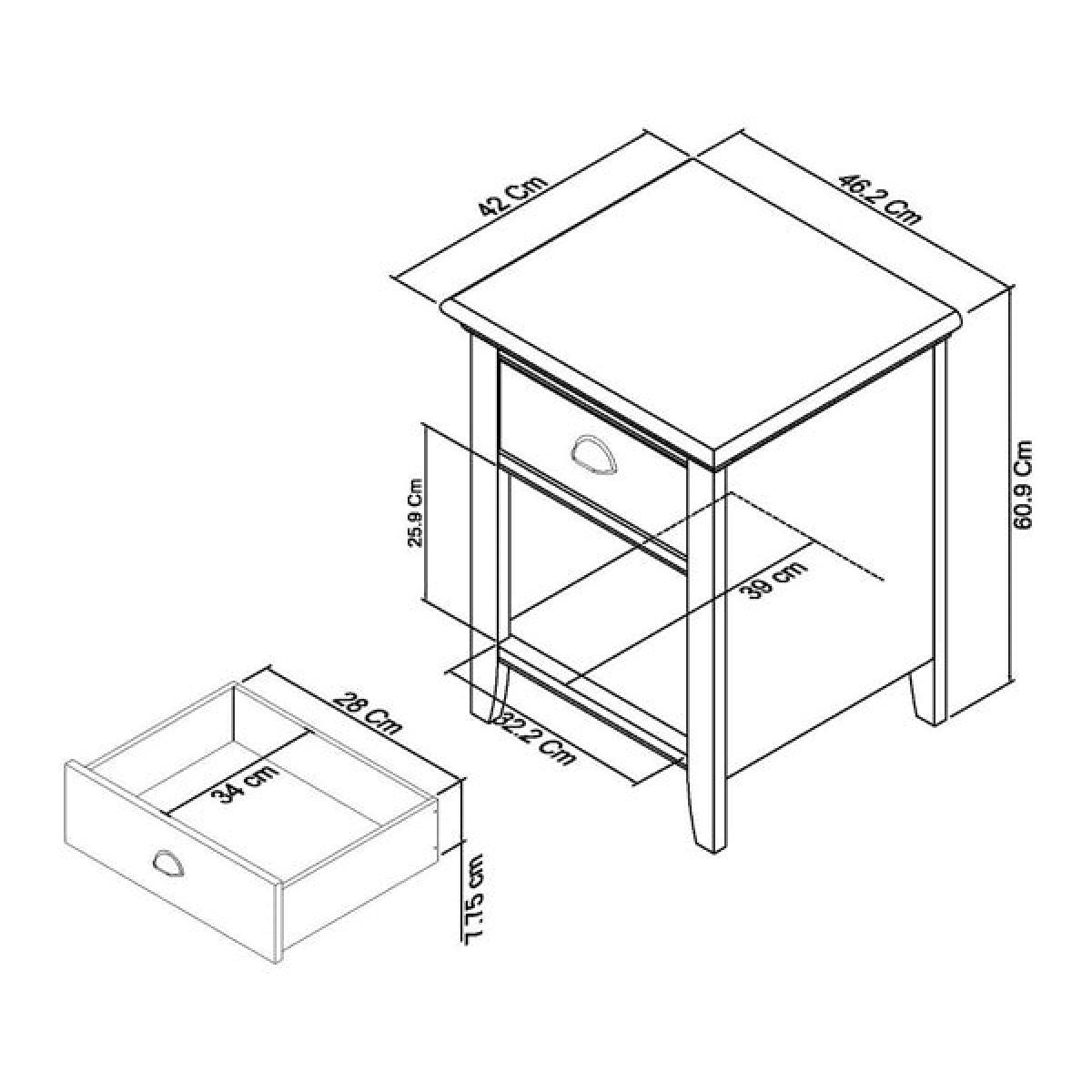 42 Cm
46.2 Cm
60.9 Cm
25.9 Cm
39 cm
32.2 Cm
28 Cm
34 cm
7.75 cm