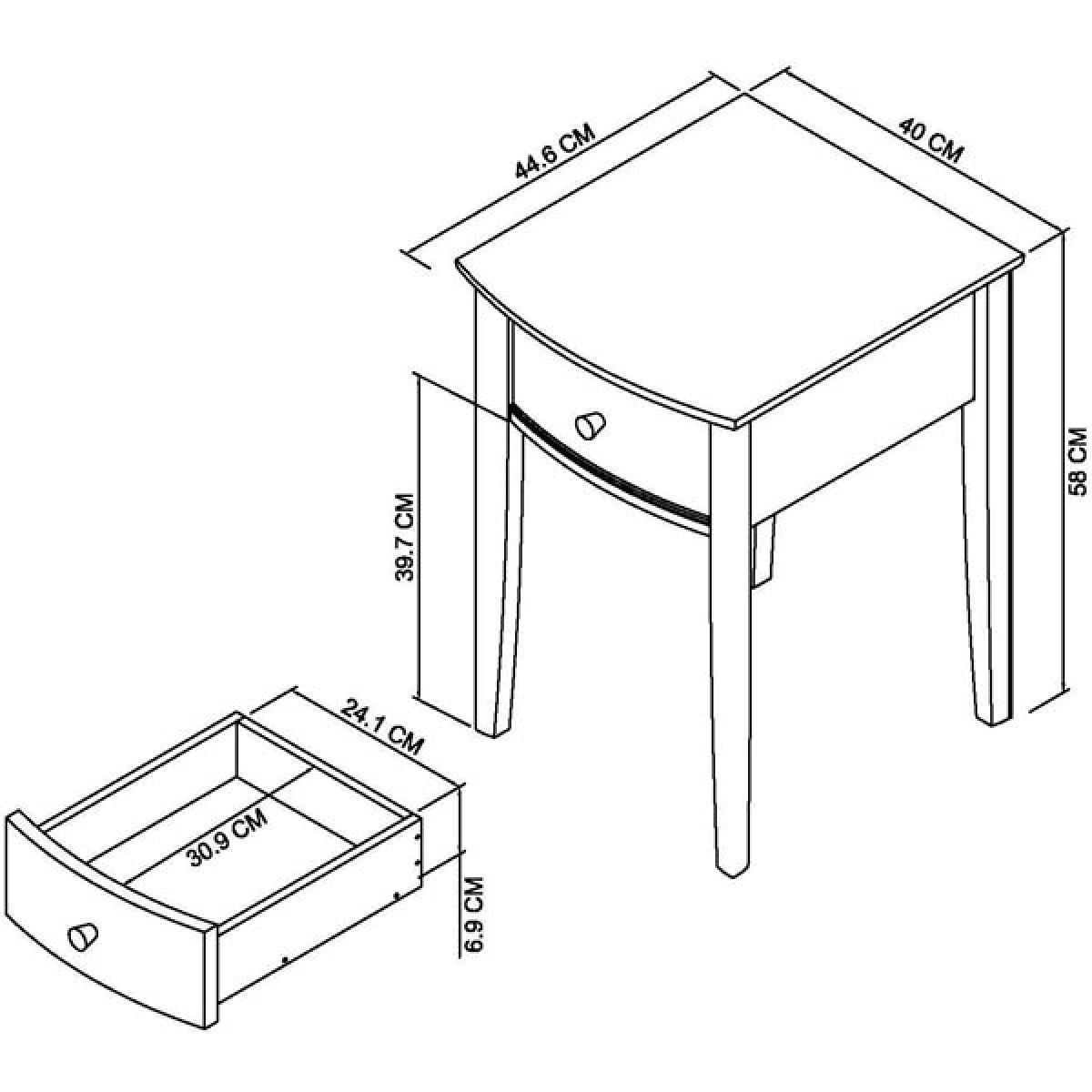 44.6 CM
40 CM
58 CM
39.7 CM
24.1 CM
30.9 CM
6.9 CM