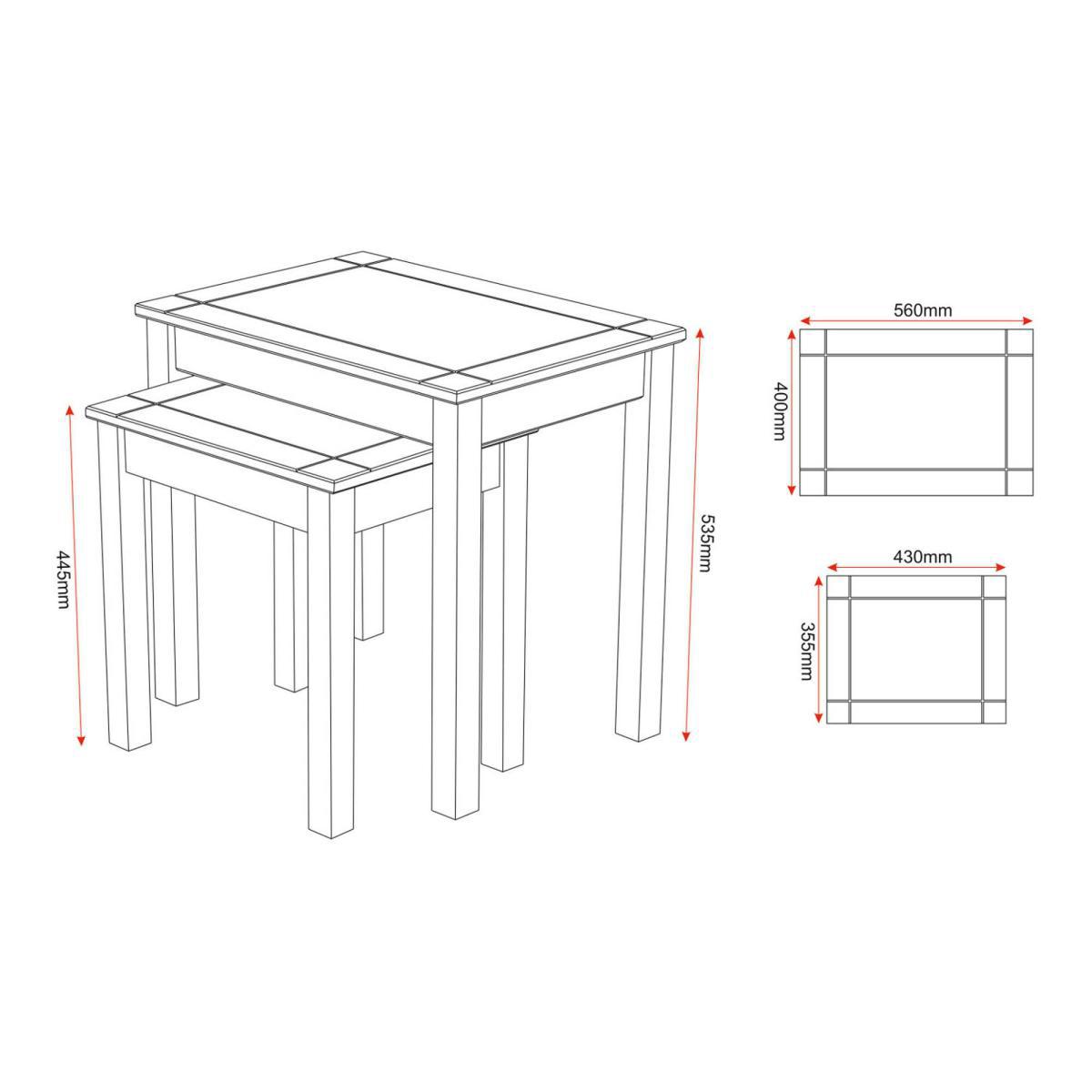 445mm

535mm

560mm

400mm

430mm

355mm