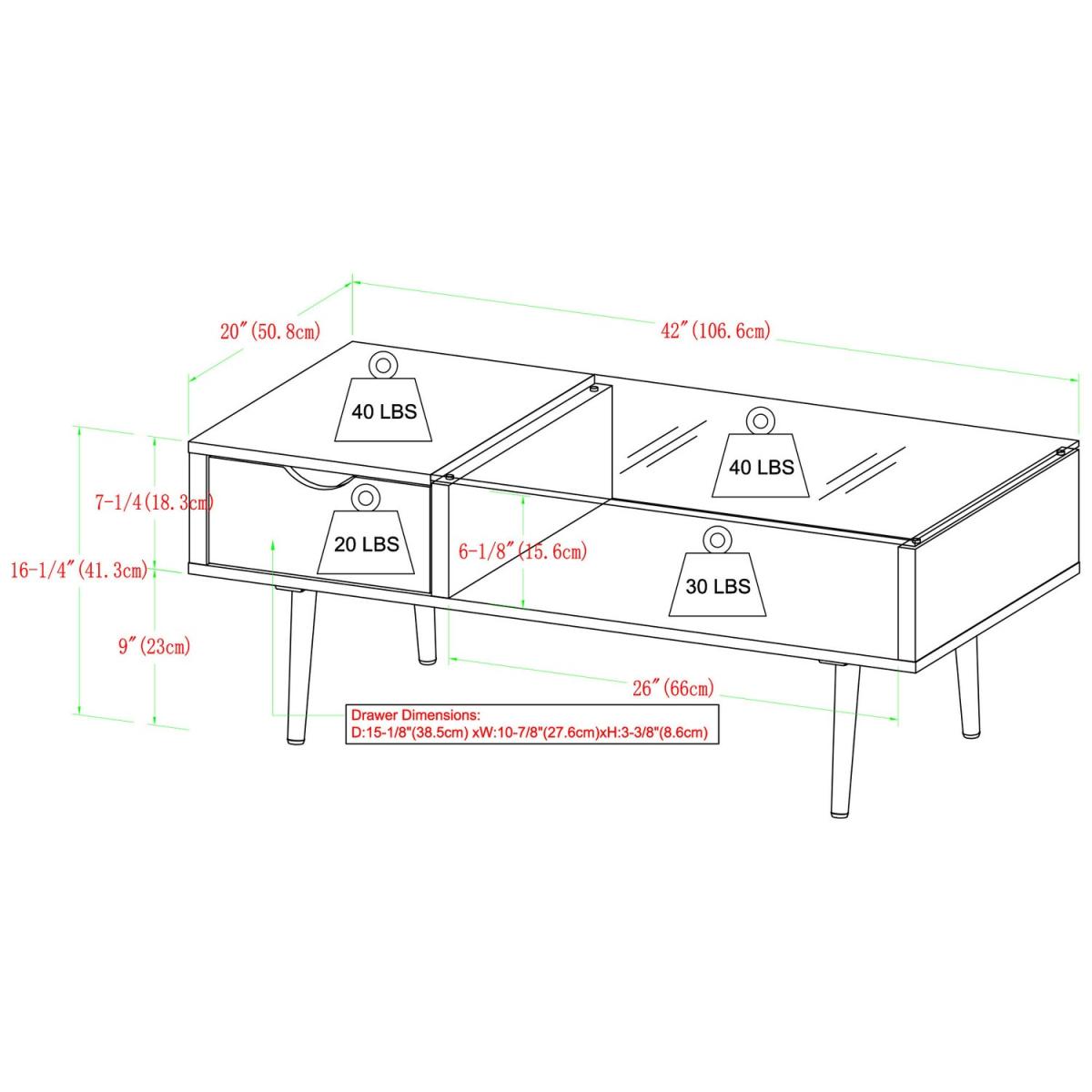 20″(50.8cm)

42″(106.6cm)

40 LBS

40 LBS

7-1/4(18.3cm)

20 LBS

6-1/8″(15.6cm)

30 LBS

16-1/4″(41.3cm)

9″(23cm)

26″(66cm)

Drawer Dimensions:
D:15-1/8"(38.5cm) xW:10-7/8"(27.6cm)xH:3-3/8"(8.6cm)