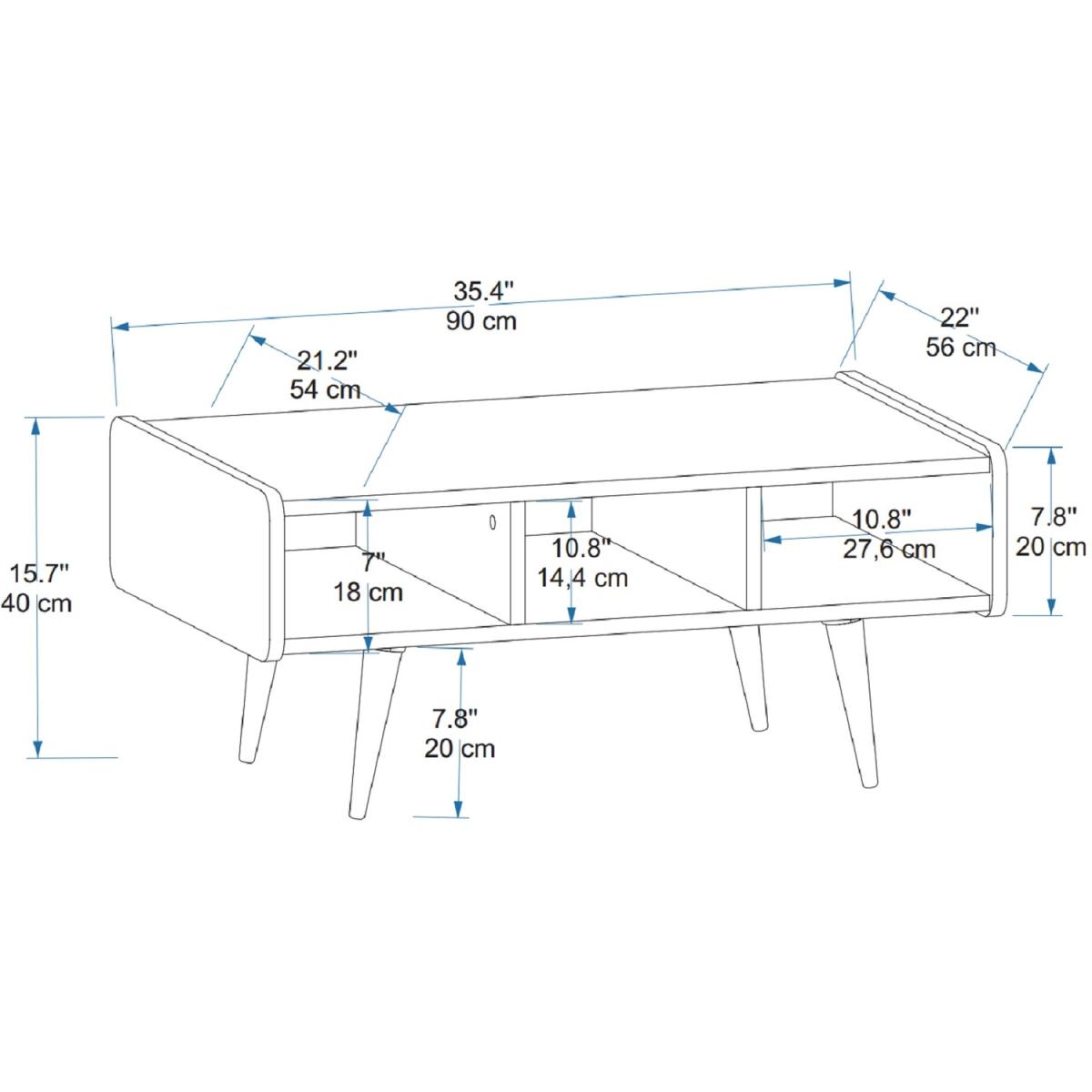 35.4"
90 cm

22"
56 cm

21.2"
54 cm

15.7"
40 cm

7"
18 cm

10.8"
14,4 cm

10.8"
27,6 cm

7.8"
20 cm

7.8"
20 cm