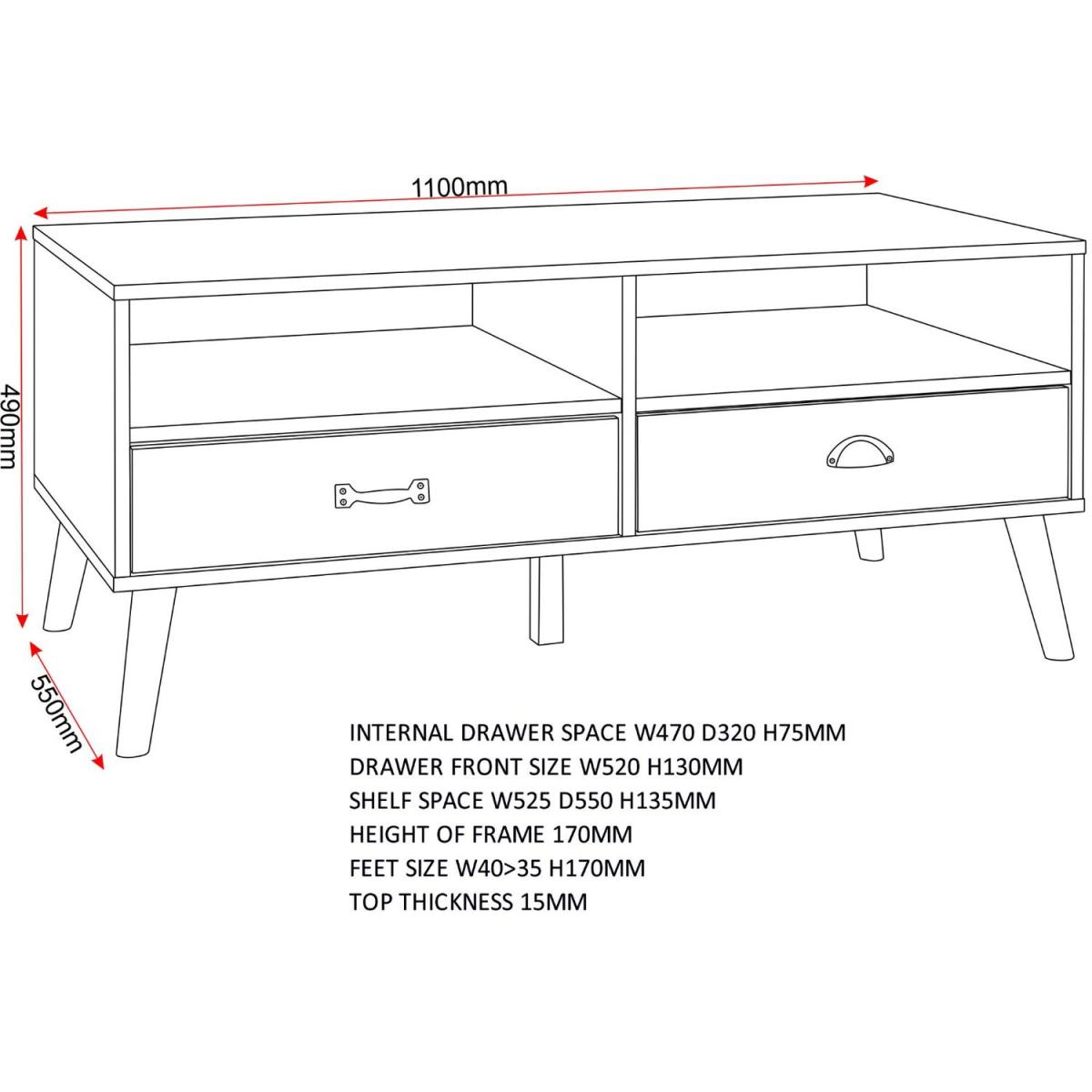 1100mm

490mm

550mm

INTERNAL DRAWER SPACE W470 D320 H75MM
DRAWER FRONT SIZE W520 H130MM
SHELF SPACE W525 D550 H135MM
HEIGHT OF FRAME 170MM
FEET SIZE W40>35 H170MM
TOP THICKNESS 15MM