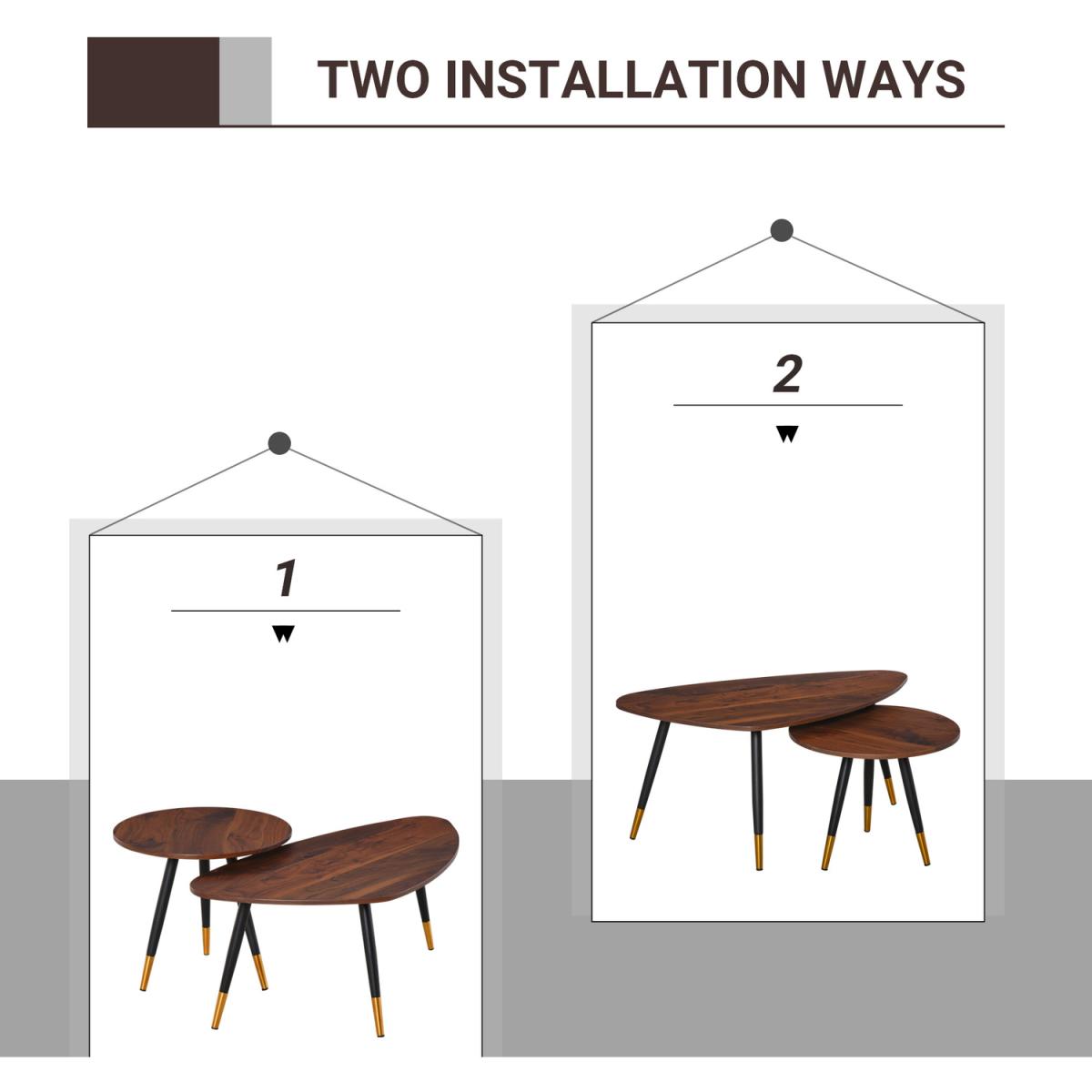 TWO INSTALLATION WAYS

1

2