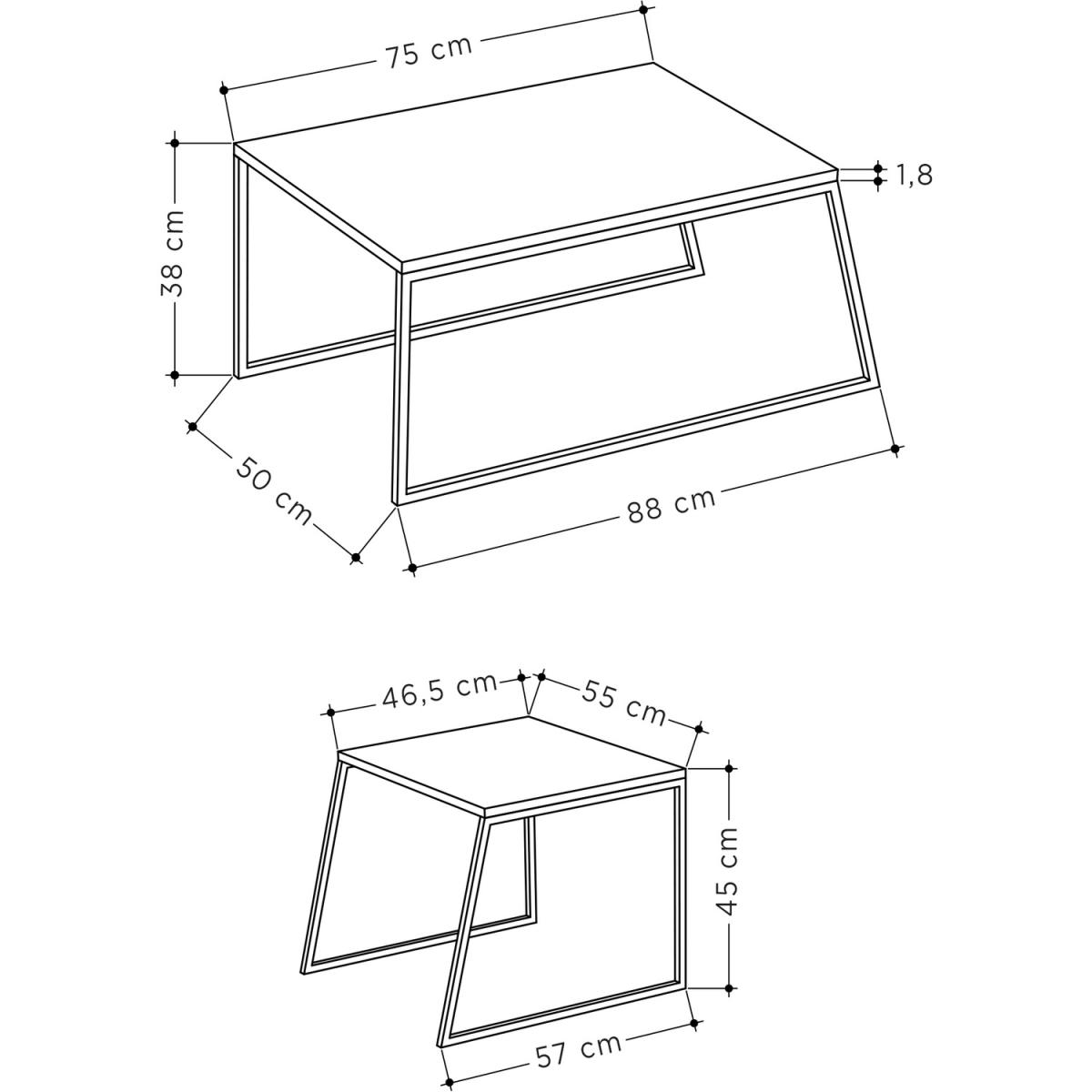 75 cm
38 cm
1,8
50 cm
88 cm
46,5 cm
55 cm
45 cm
57 cm