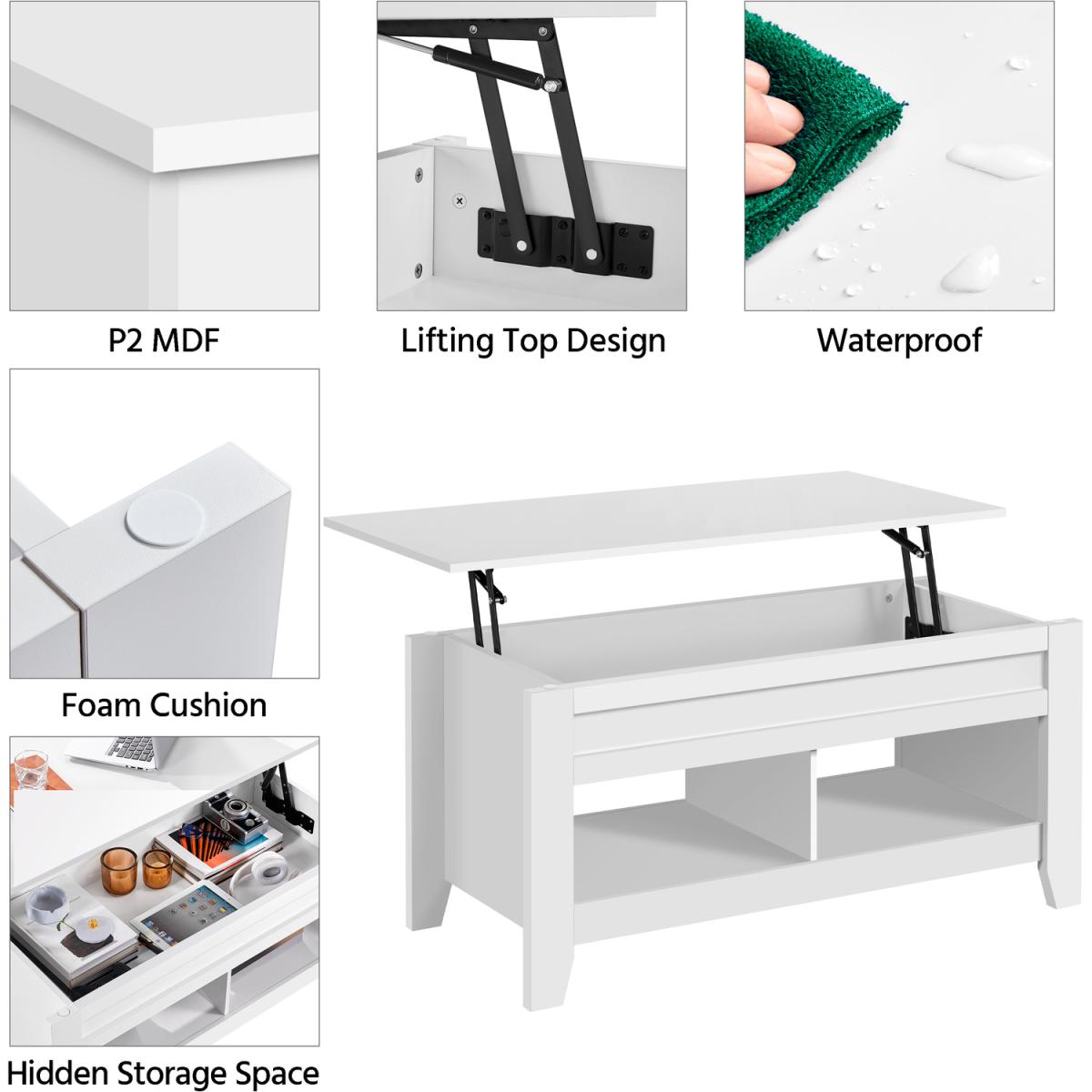 P2 MDF

Lifting Top Design

Waterproof

Foam Cushion

Hidden Storage Space