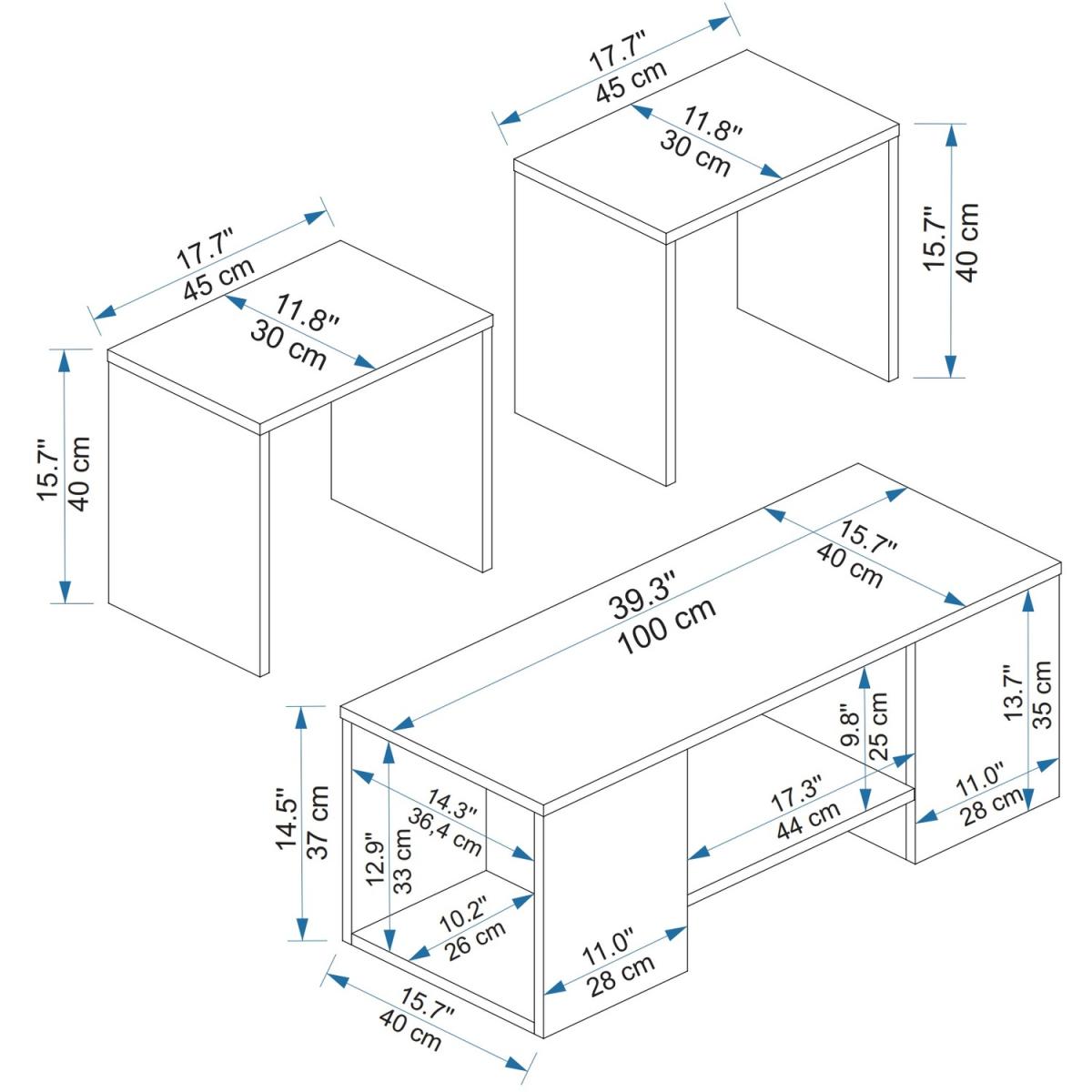 17.7"
45 cm
11.8"
30 cm
15.7"
40 cm

17.7"
45 cm
11.8"
30 cm
15.7"
40 cm

39.3"
100 cm
15.7"
40 cm
13.7"
35 cm
9.8"
25 cm
17.3"
44 cm
11.0"
28 cm
14.5"
37 cm
14.3"
36,4 cm
12.9"
33 cm
10.2"
26 cm
11.0"
28 cm
15.7"
40 cm