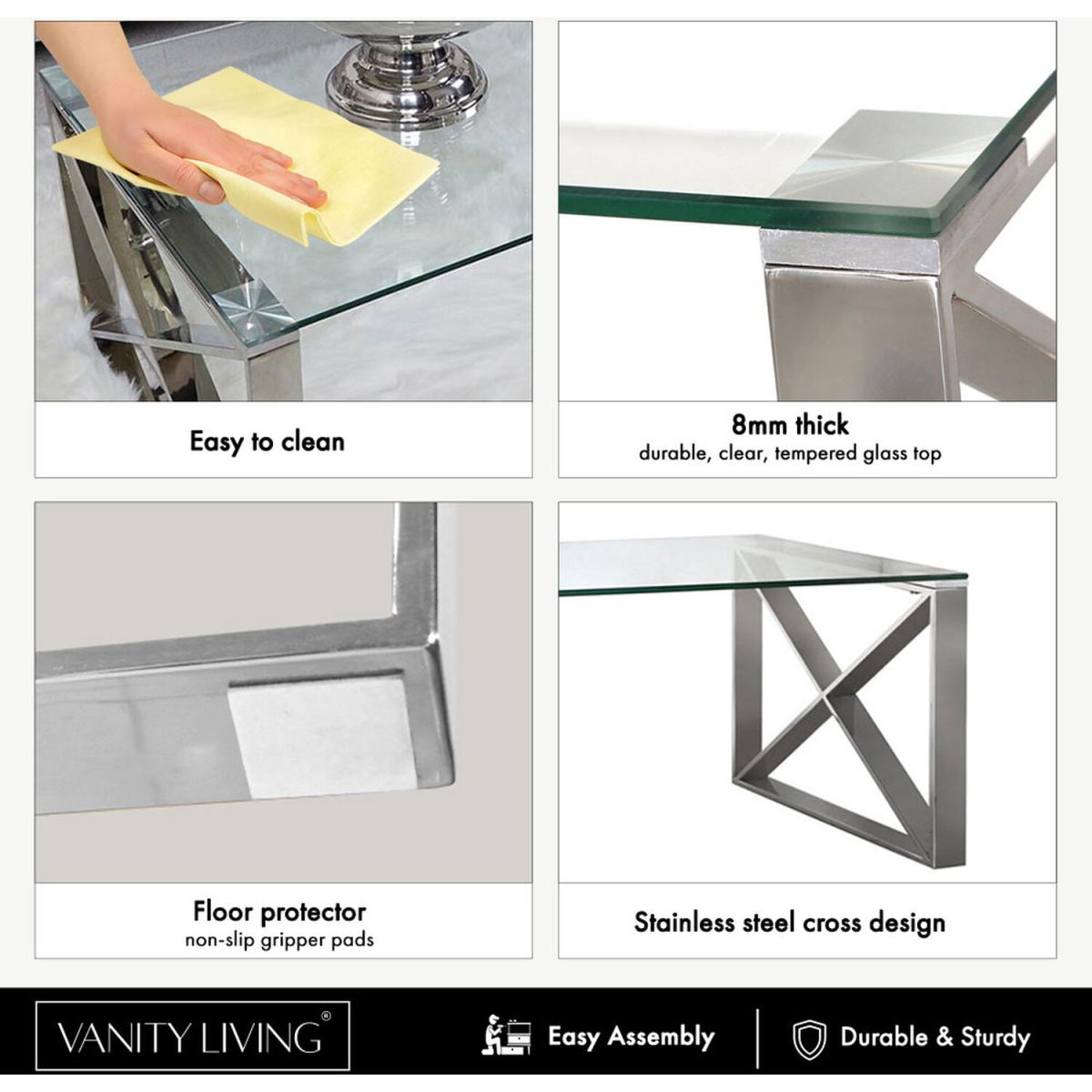 Easy to clean

8mm thick
durable, clear, tempered glass top

Floor protector
non-slip gripper pads

Stainless steel cross design

VANITY LIVING®

Easy Assembly

Durable & Sturdy