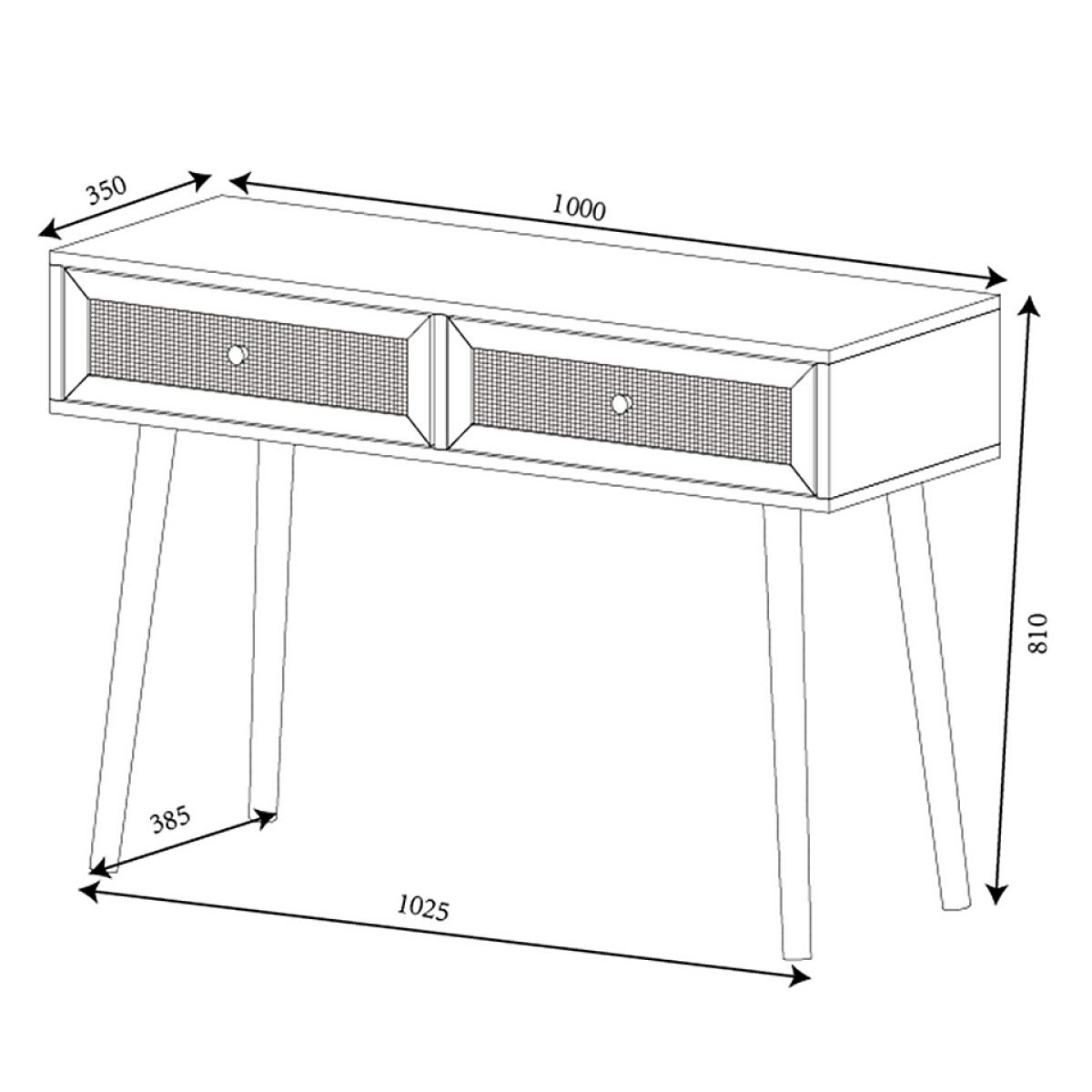 350
1000
810
385
1025