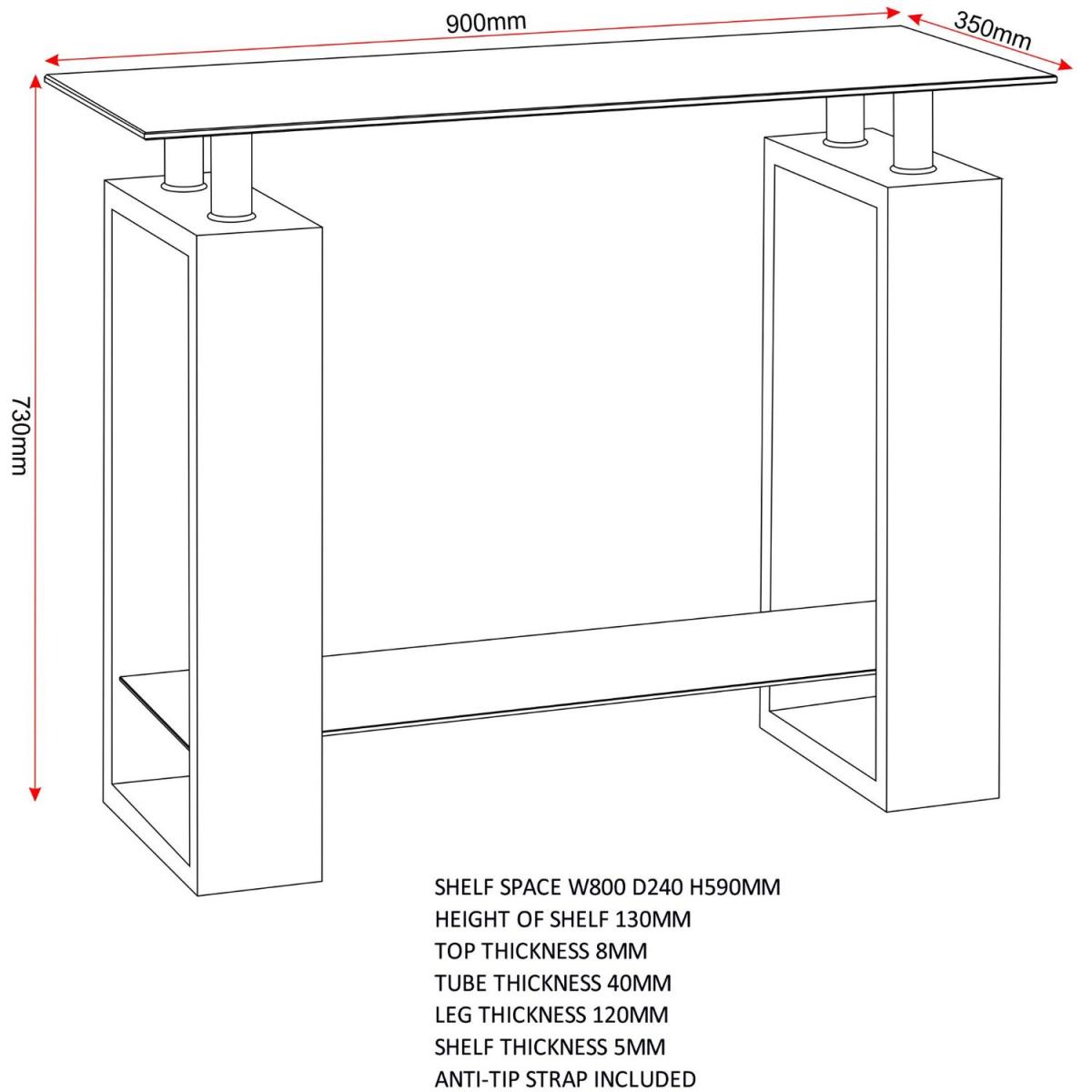 900mm

350mm

730mm

SHELF SPACE W800 D240 H590MM
HEIGHT OF SHELF 130MM
TOP THICKNESS 8MM
TUBE THICKNESS 40MM
LEG THICKNESS 120MM
SHELF THICKNESS 5MM
ANTI-TIP STRAP INCLUDED