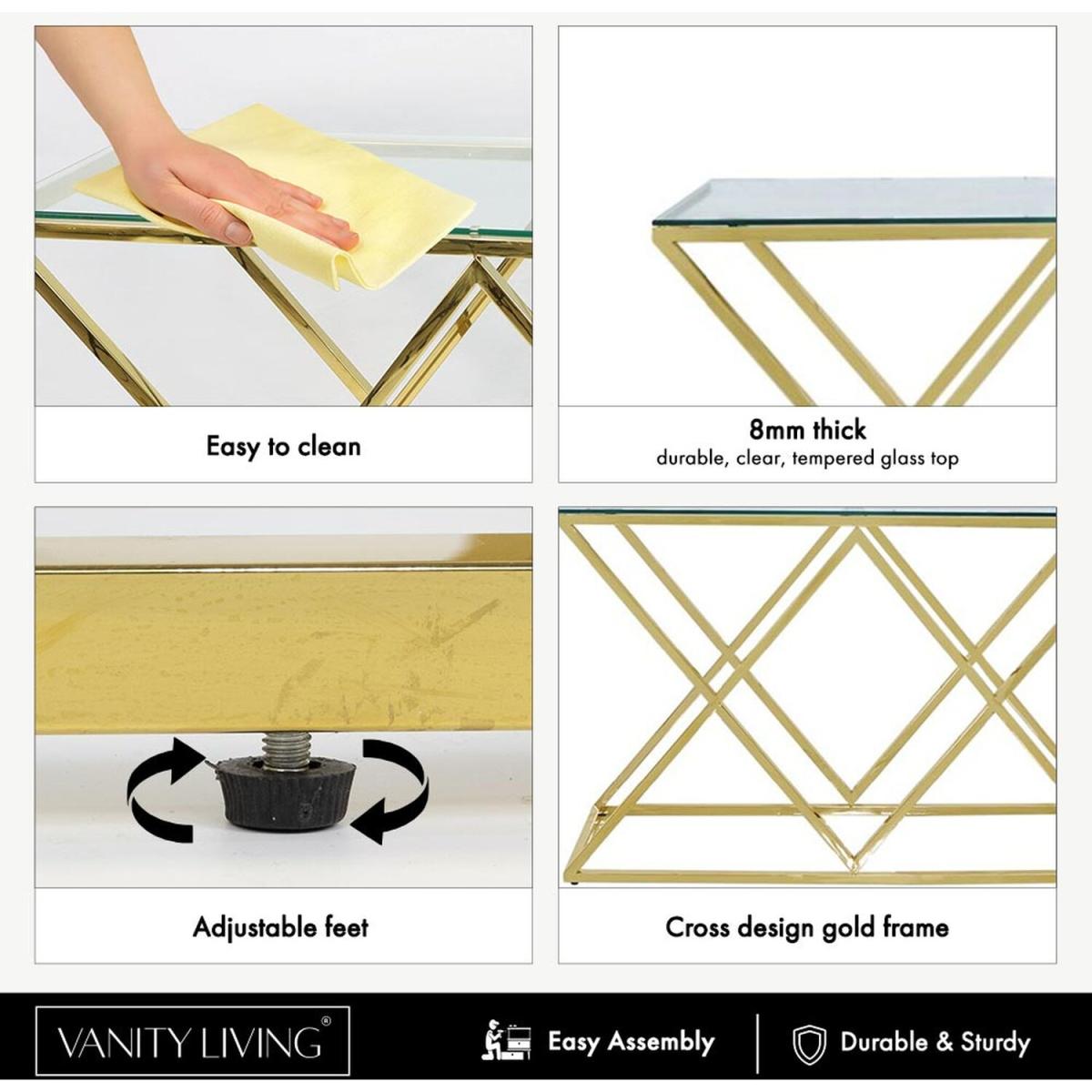 Easy to clean

8mm thick
durable, clear, tempered glass top

Adjustable feet

Cross design gold frame

VANITY LIVING®

Easy Assembly

Durable & Sturdy