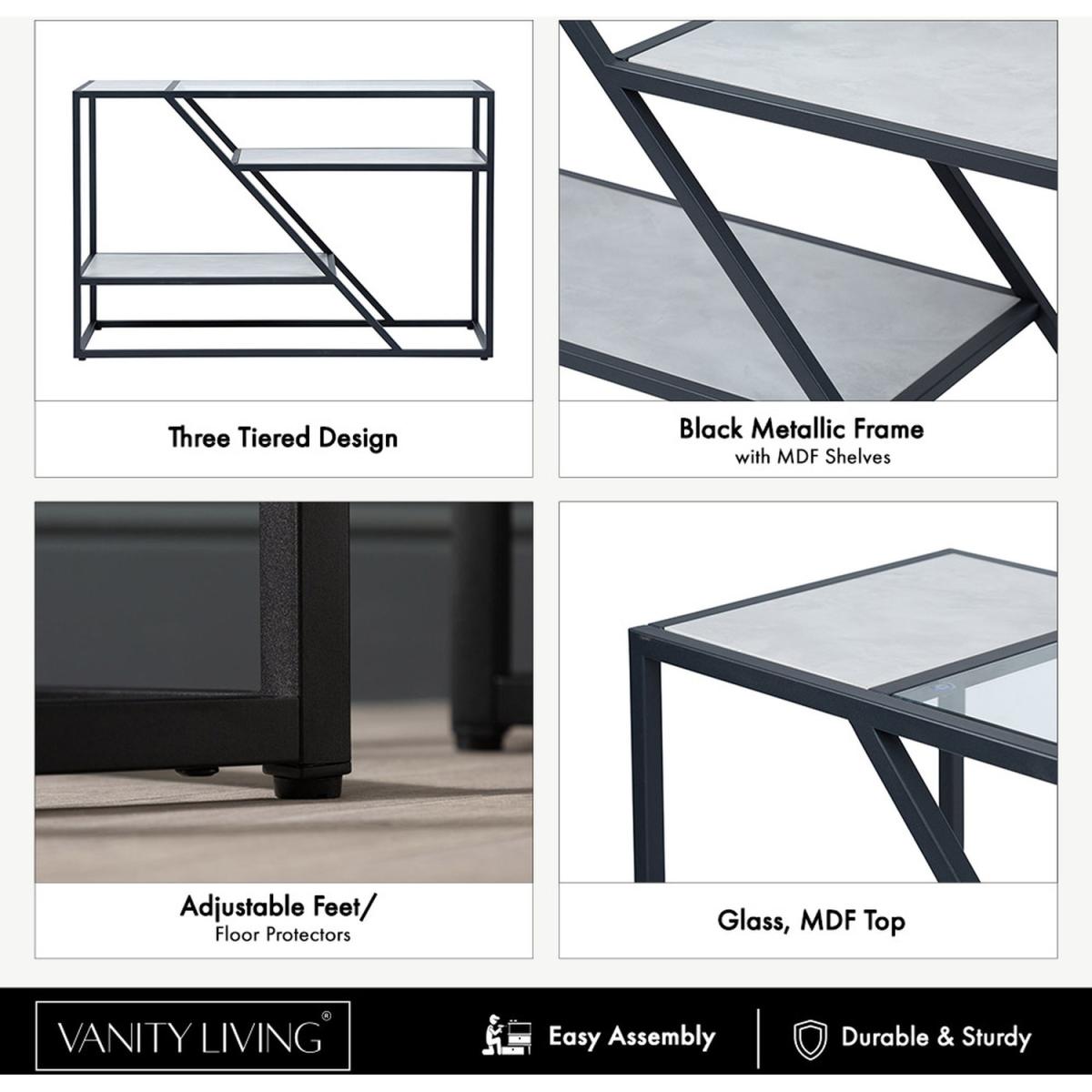 Three Tiered Design

Black Metallic Frame
with MDF Shelves

Adjustable Feet/
Floor Protectors

Glass, MDF Top

VANITY LIVING®

Easy Assembly

Durable & Sturdy