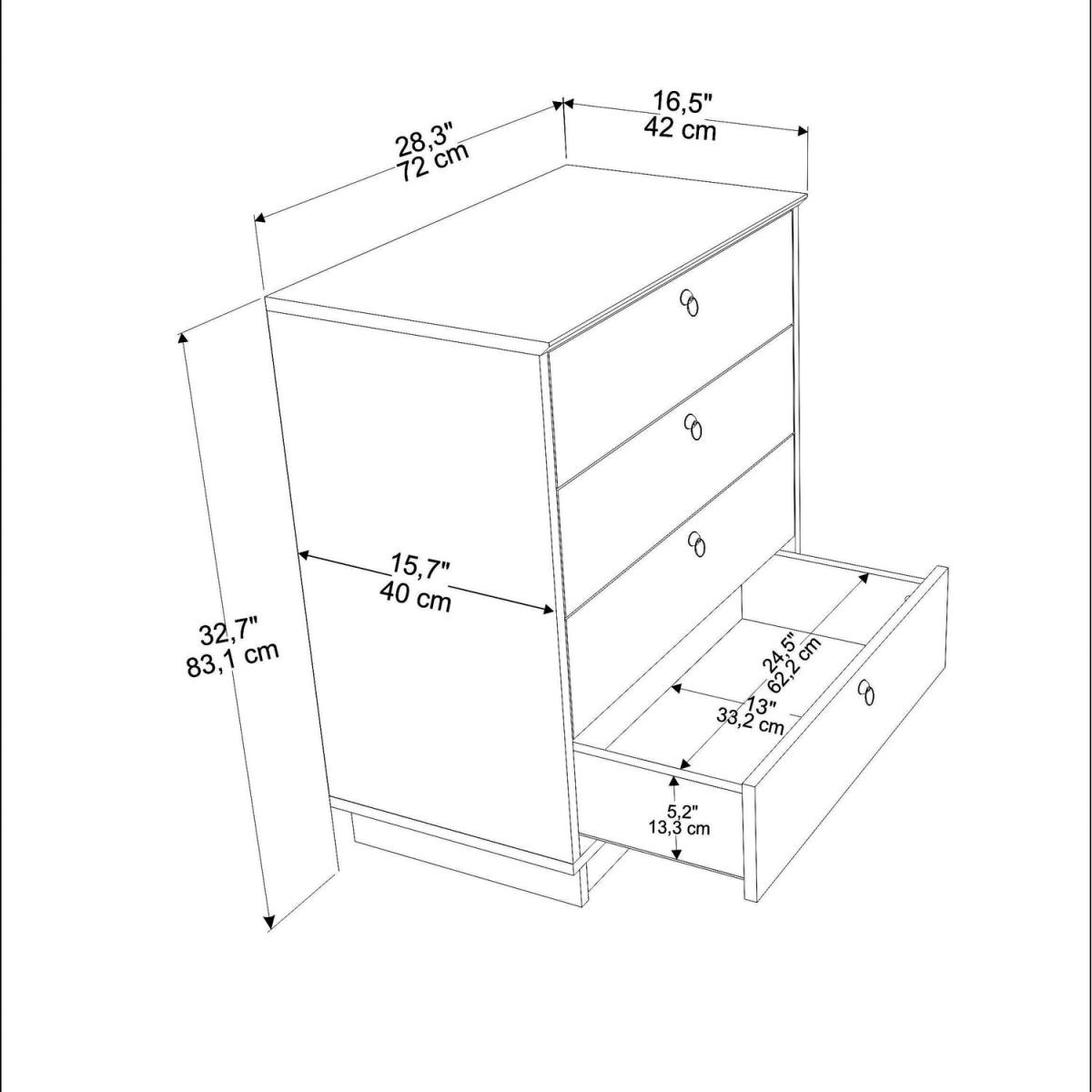 28,3"
72 cm

16,5"
42 cm

32,7"
83,1 cm

15,7"
40 cm

24,5"
62,2 cm

13"
33,2 cm

5,2"
13,3 cm