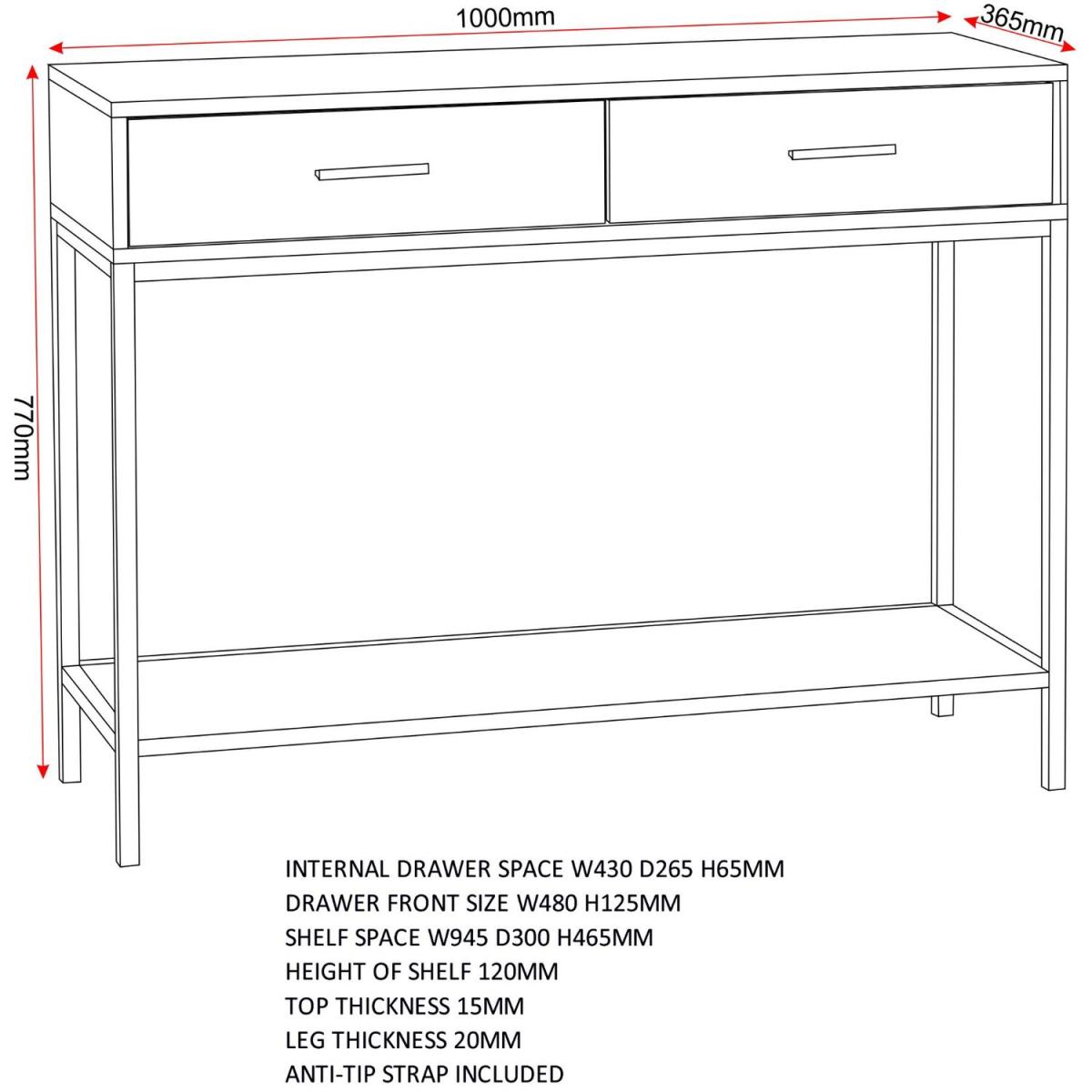 1000mm

365mm

770mm

INTERNAL DRAWER SPACE W430 D265 H65MM
DRAWER FRONT SIZE W480 H125MM
SHELF SPACE W945 D300 H465MM
HEIGHT OF SHELF 120MM
TOP THICKNESS 15MM
LEG THICKNESS 20MM
ANTI-TIP STRAP INCLUDED