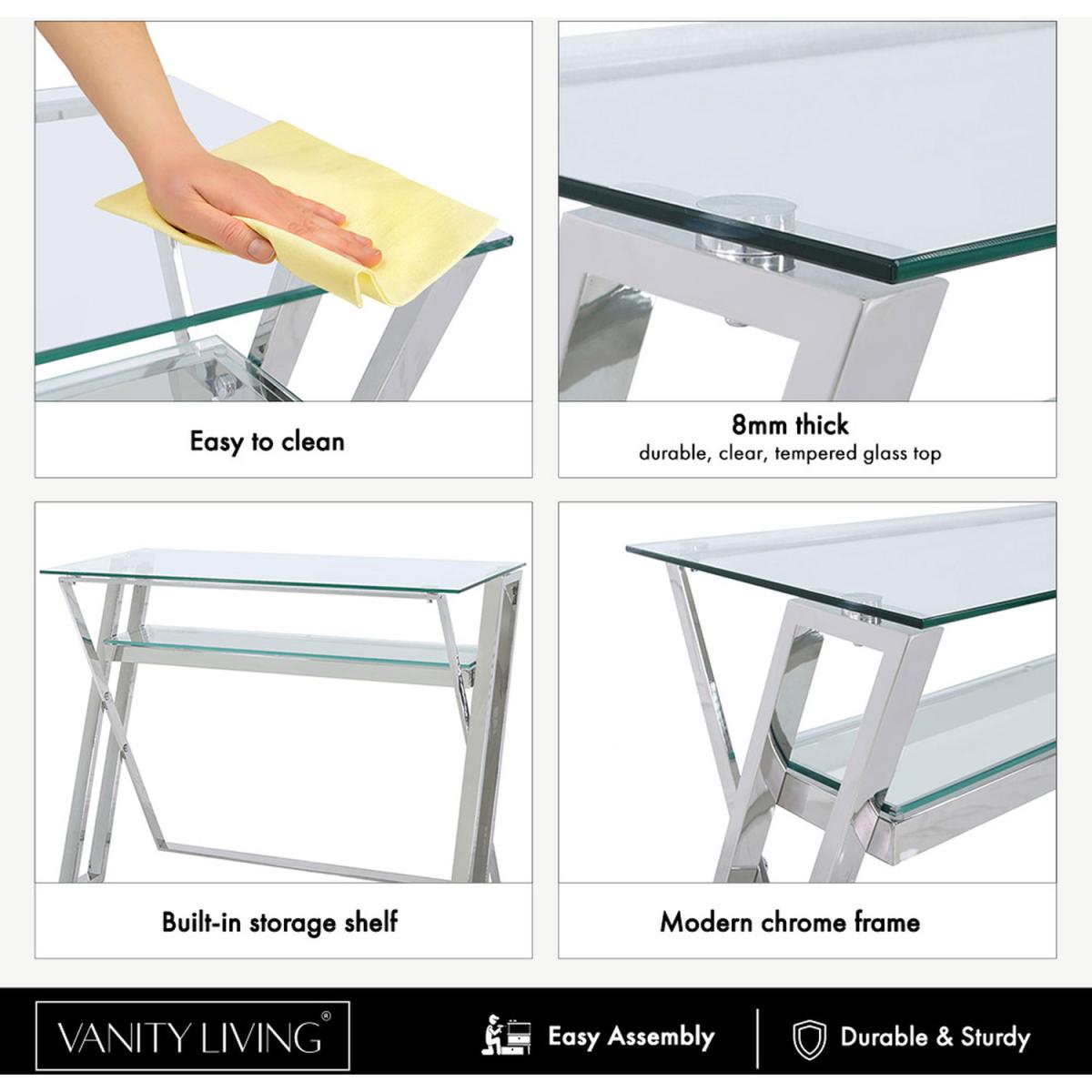 Easy to clean

8mm thick
durable, clear, tempered glass top

Built-in storage shelf

Modern chrome frame

VANITY LIVING®

Easy Assembly

Durable & Sturdy