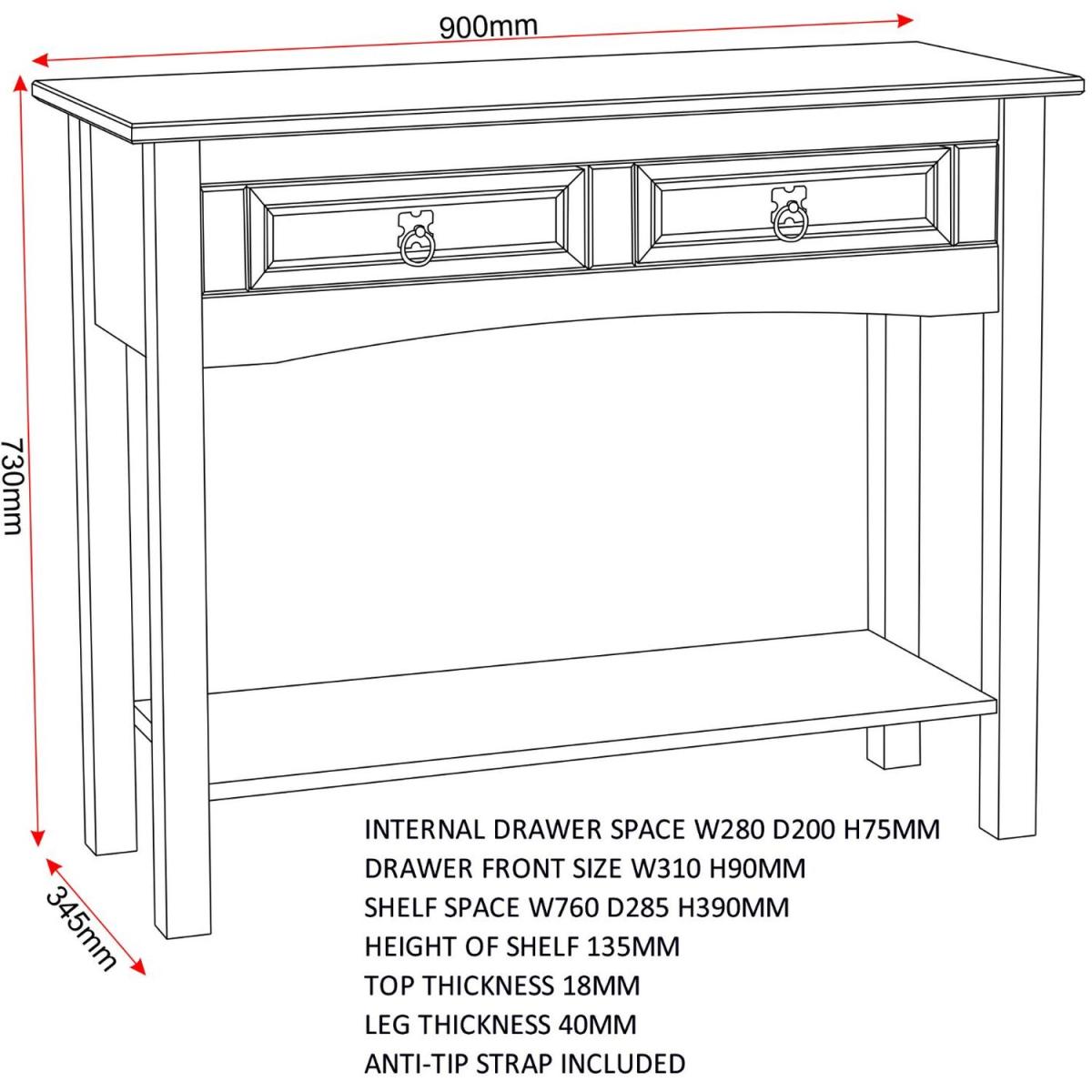 900mm

730mm

345mm

INTERNAL DRAWER SPACE W280 D200 H75MM
DRAWER FRONT SIZE W310 H90MM
SHELF SPACE W760 D285 H390MM
HEIGHT OF SHELF 135MM
TOP THICKNESS 18MM
LEG THICKNESS 40MM
ANTI-TIP STRAP INCLUDED