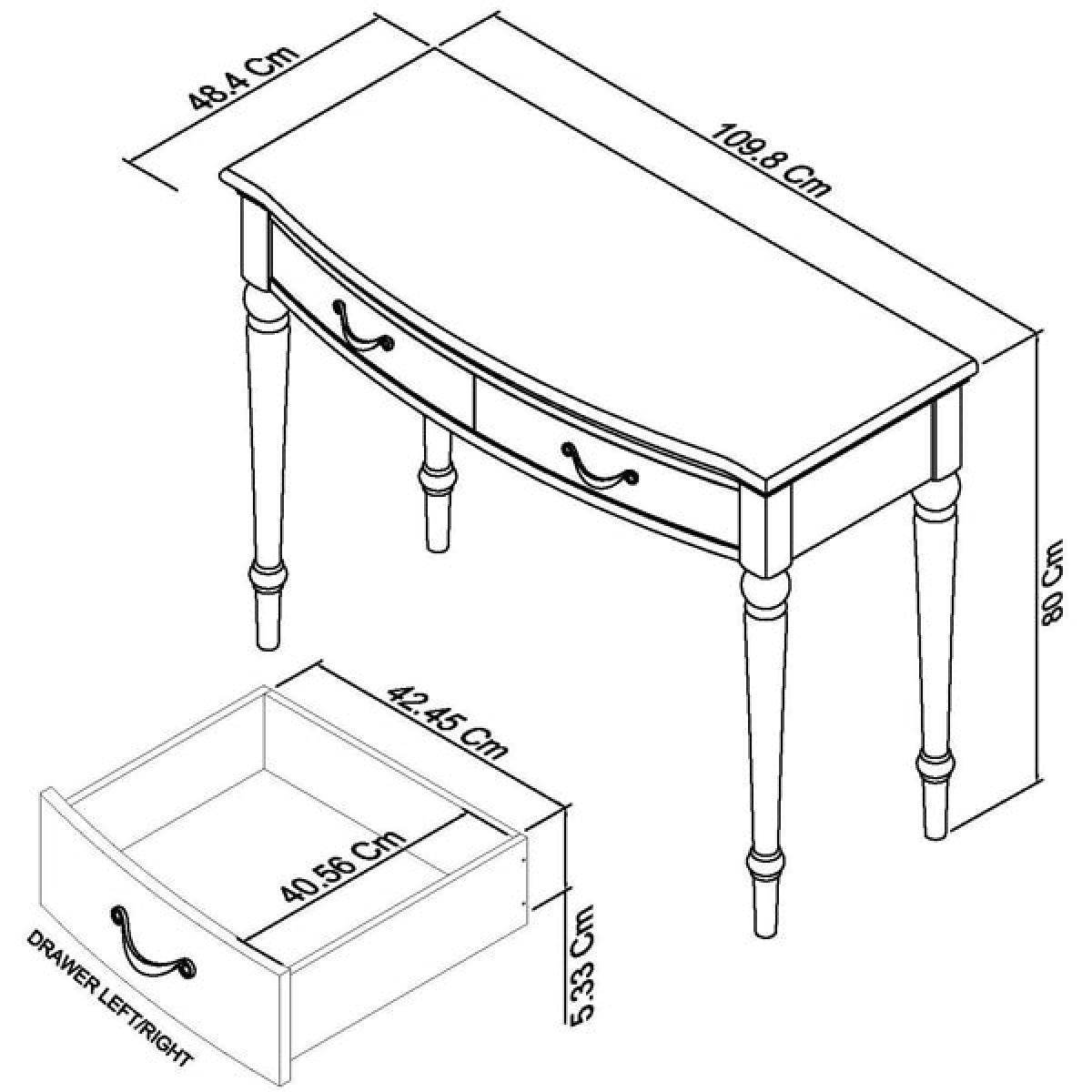 48.4 Cm
109.8 Cm
80 Cm
42.45 Cm
40.56 Cm
5.33 Cm
DRAWER LEFT/RIGHT