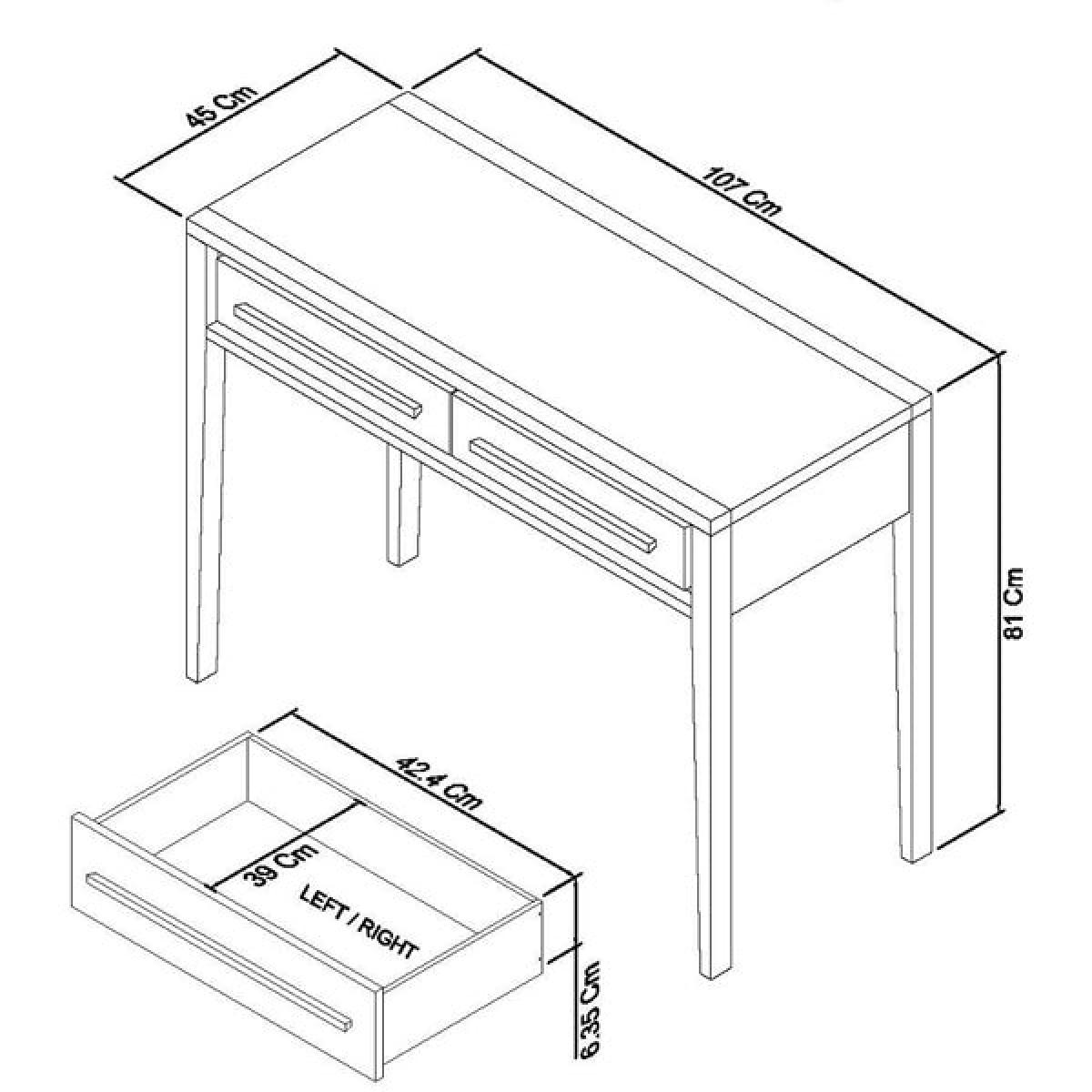 45 Cm
107 Cm
81 Cm
42.4 Cm
39 Cm
LEFT / RIGHT
6.35 Cm