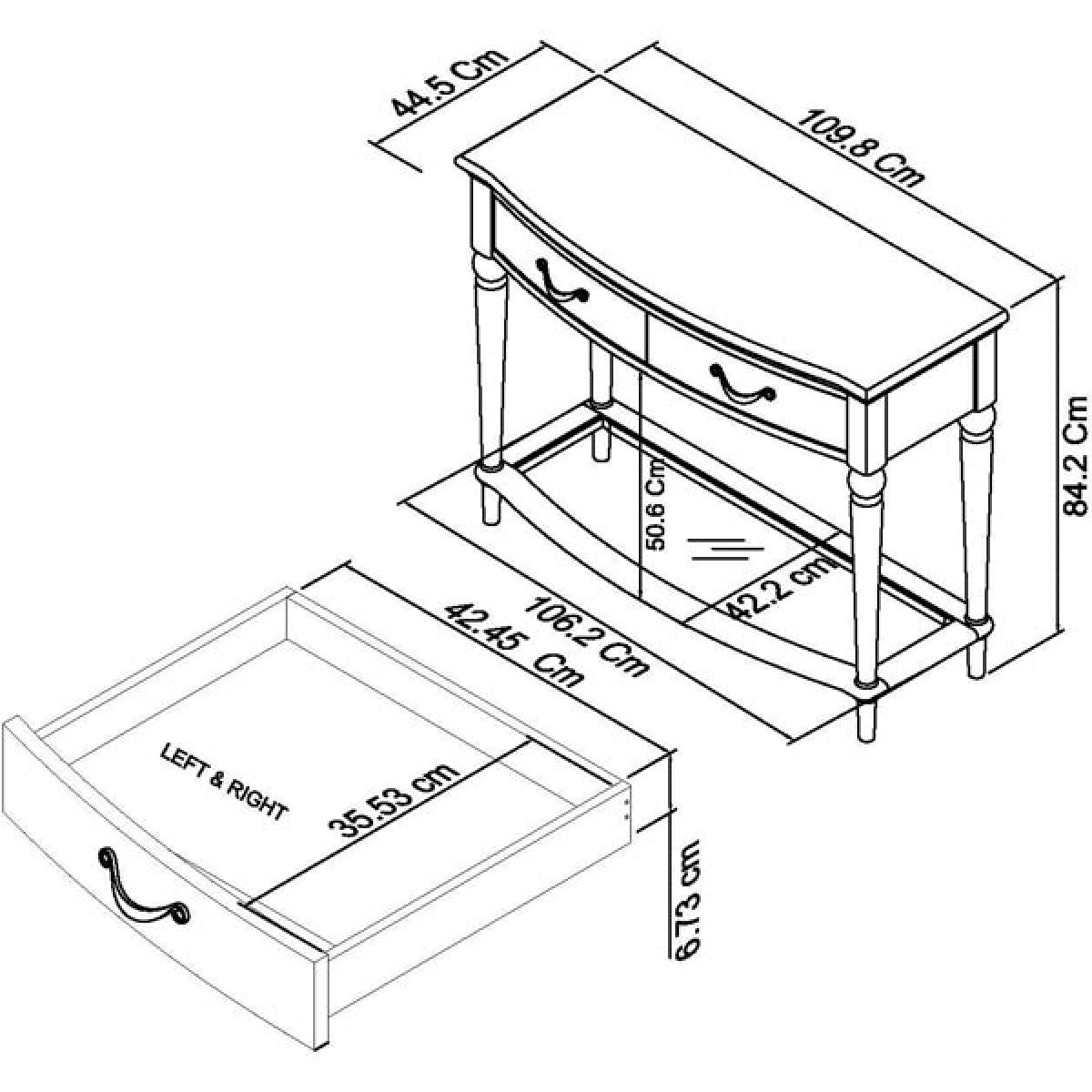 44.5 Cm
109.8 Cm
84.2 Cm
50.6 Cm
42.2 cm
106.2 Cm
42.45 Cm
LEFT & RIGHT
35.53 cm
6.73 cm