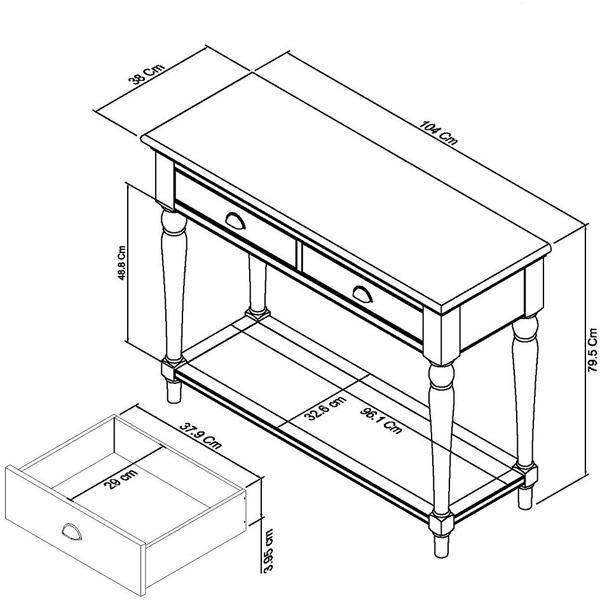 38 Cm
104 Cm
48.8 Cm
79.5 Cm
32.6 cm
96.1 Cm
37.9 Cm
29 cm
3.95 cm