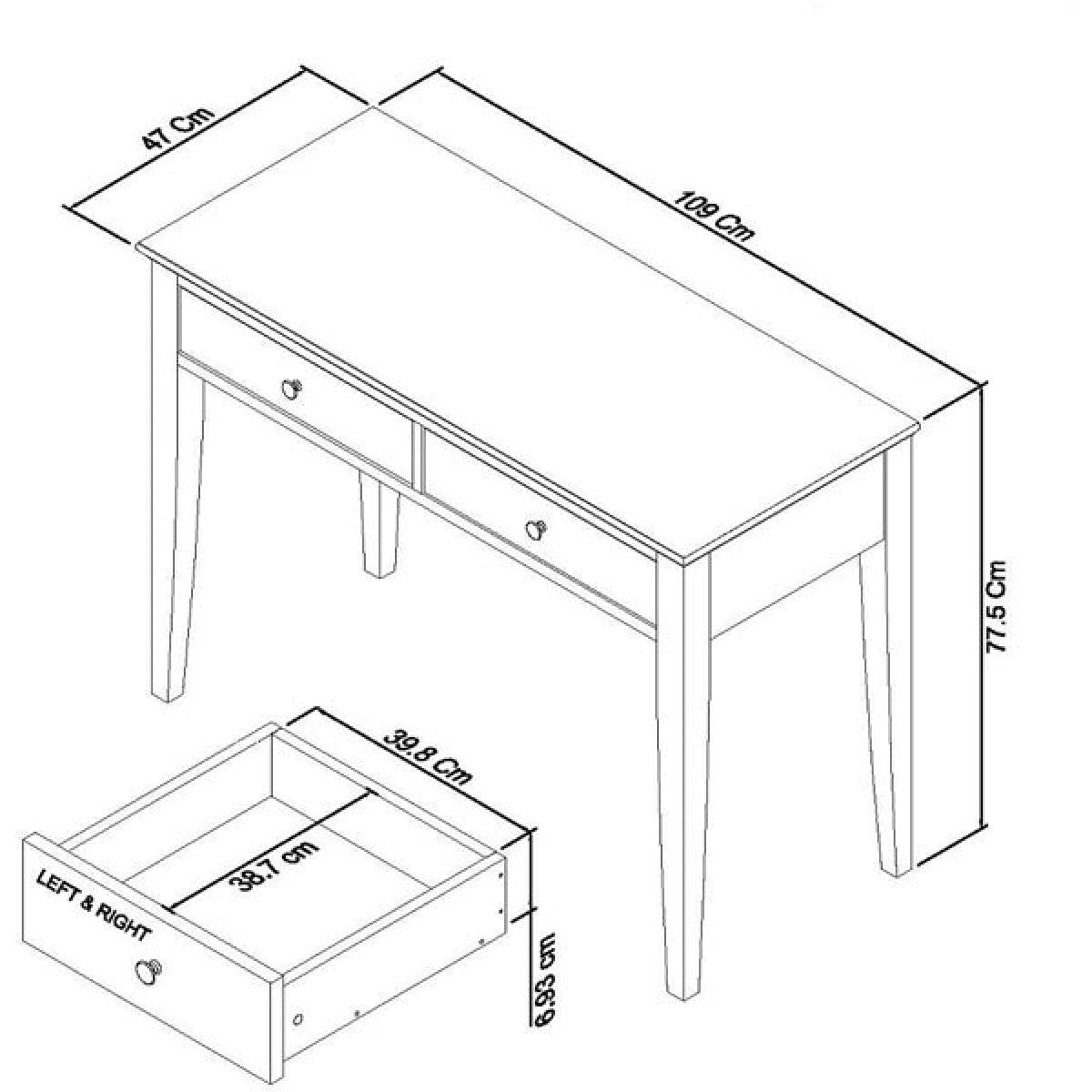 47 Cm

109 Cm

77.5 Cm

39.8 Cm

38.7 cm

LEFT & RIGHT

6.93 cm