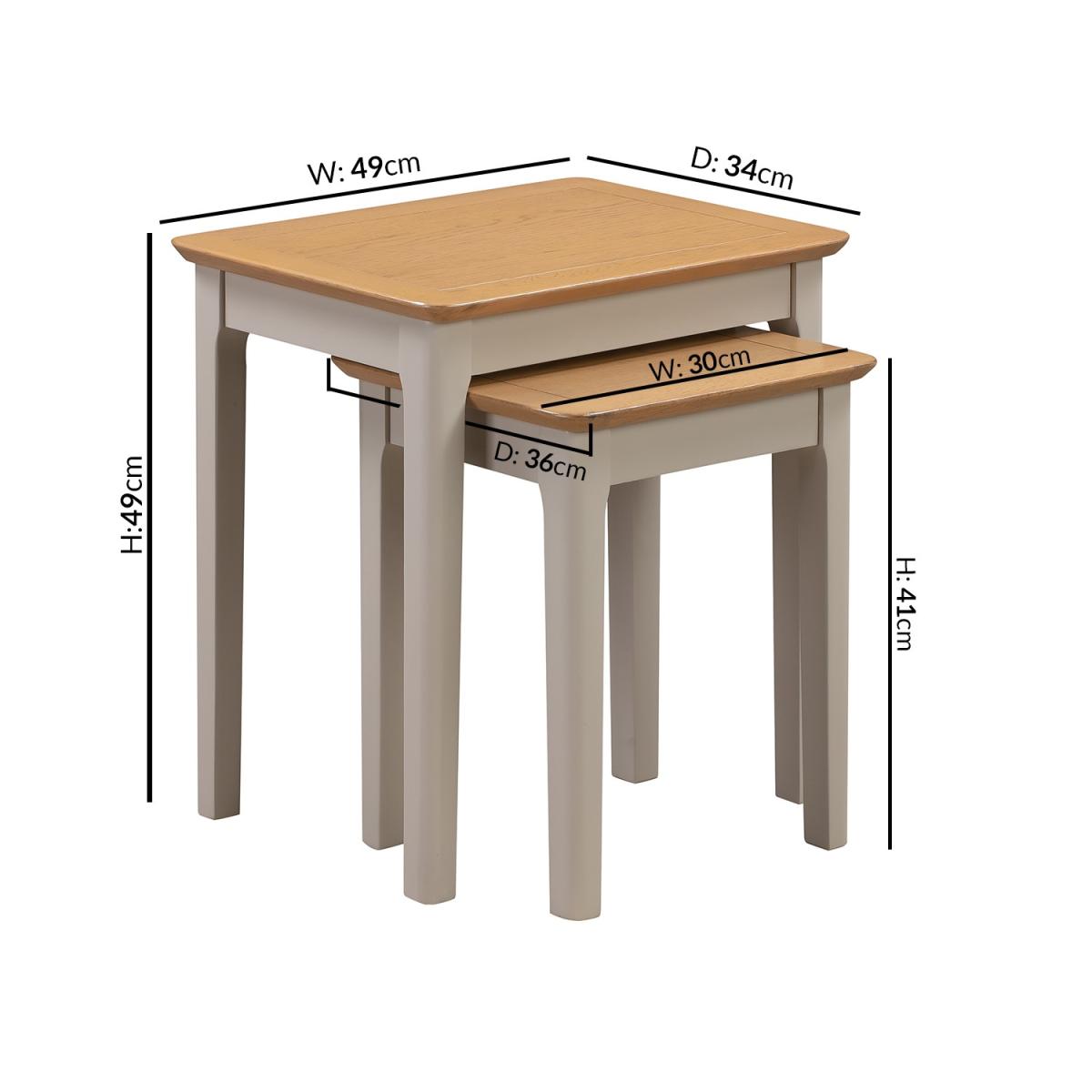 W: 49cm
D: 34cm
H:49cm
W: 30cm
D: 36cm
H: 41cm