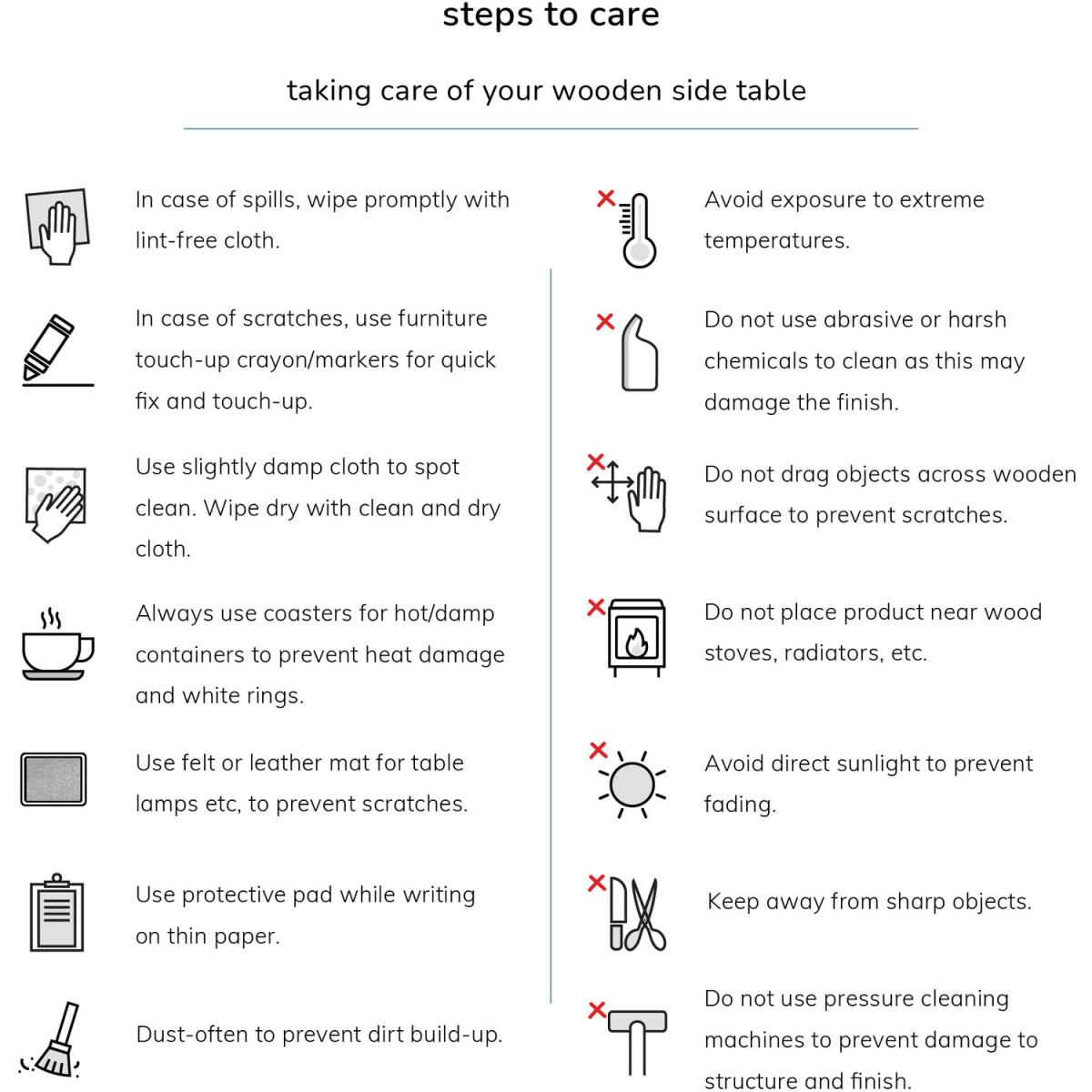 steps to care

taking care of your wooden side table

In case of spills, wipe promptly with lint-free cloth.

In case of scratches, use furniture touch-up crayon/markers for quick fix and touch-up.

Use slightly damp cloth to spot clean. Wipe dry with clean and dry cloth.

Always use coasters for hot/damp containers to prevent heat damage and white rings.

Use felt or leather mat for table lamps etc, to prevent scratches.

Use protective pad while writing on thin paper.

Dust-often to prevent dirt build-up.

Avoid exposure to extreme temperatures.

Do not use abrasive or harsh chemicals to clean as this may damage the finish.

Do not drag objects across wooden surface to prevent scratches.

Do not place product near wood stoves, radiators, etc.

Avoid direct sunlight to prevent fading.

Keep away from sharp objects.

Do not use pressure cleaning machines to prevent damage to structure and finish.