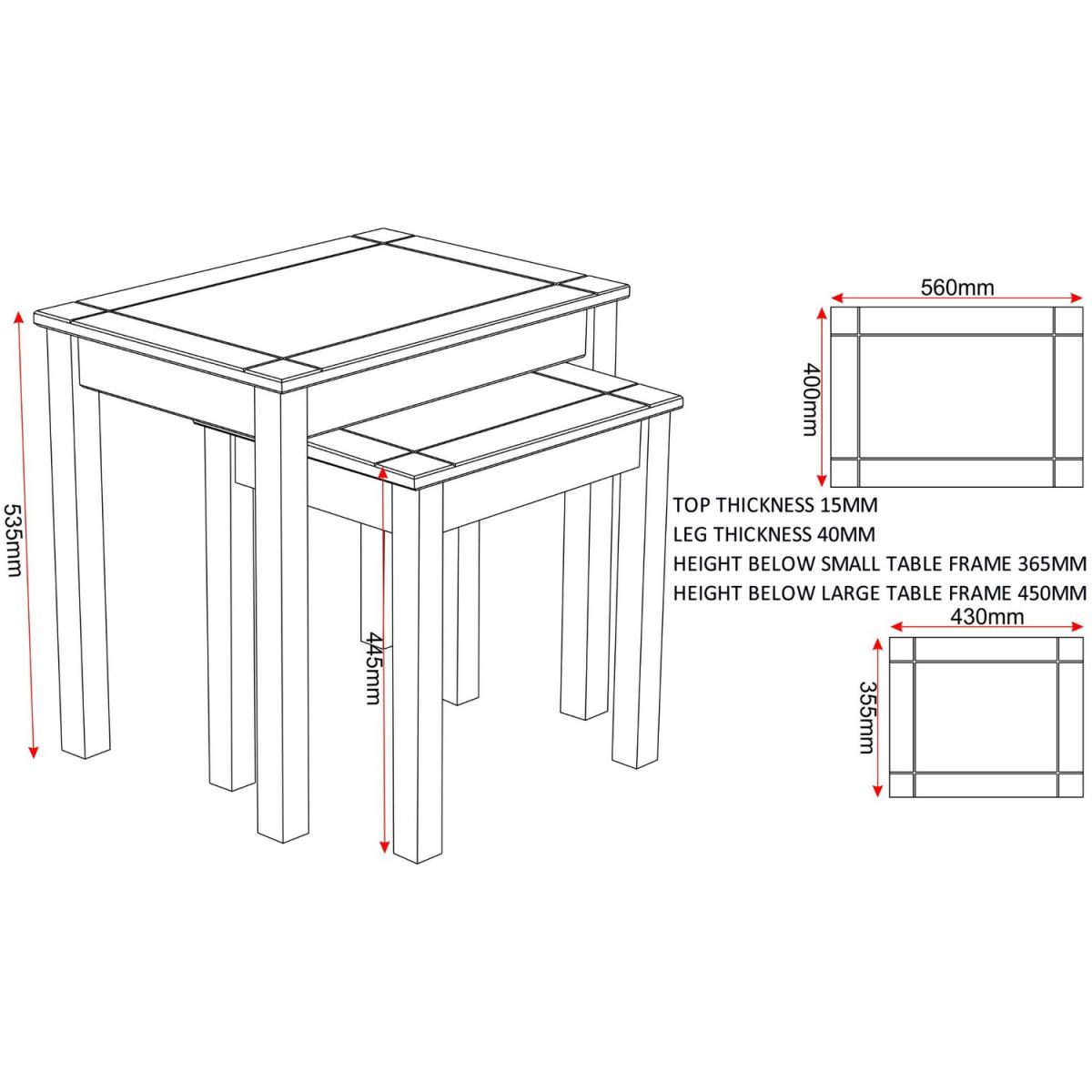 535mm

445mm

560mm

400mm

TOP THICKNESS 15MM
LEG THICKNESS 40MM
HEIGHT BELOW SMALL TABLE FRAME 365MM
HEIGHT BELOW LARGE TABLE FRAME 450MM

430mm

355mm