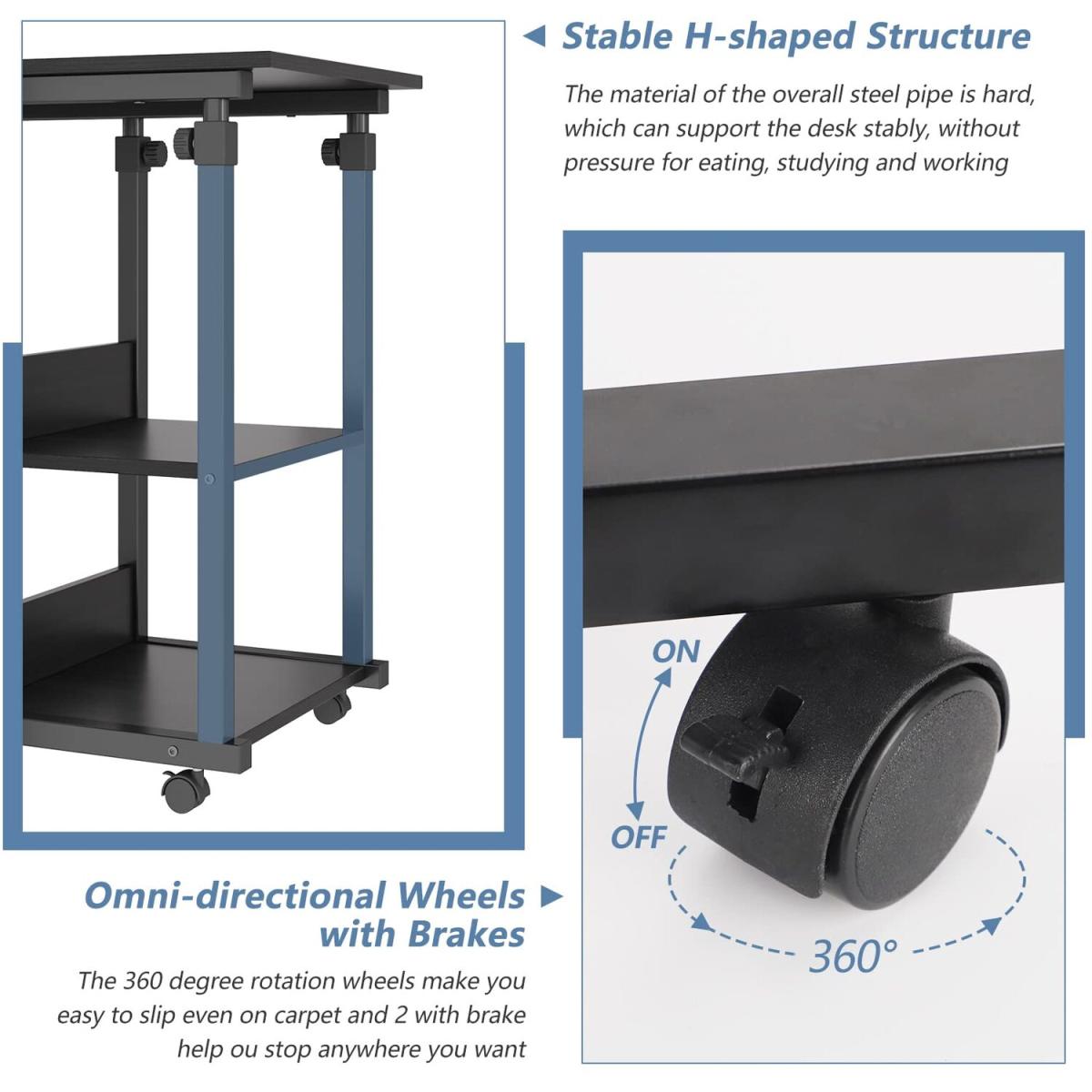 Stable H-shaped Structure

The material of the overall steel pipe is hard, which can support the desk stably, without pressure for eating, studying and working

ON

OFF

360°

Omni-directional Wheels with Brakes

The 360 degree rotation wheels make you easy to slip even on carpet and 2 with brake help ou stop anywhere you want