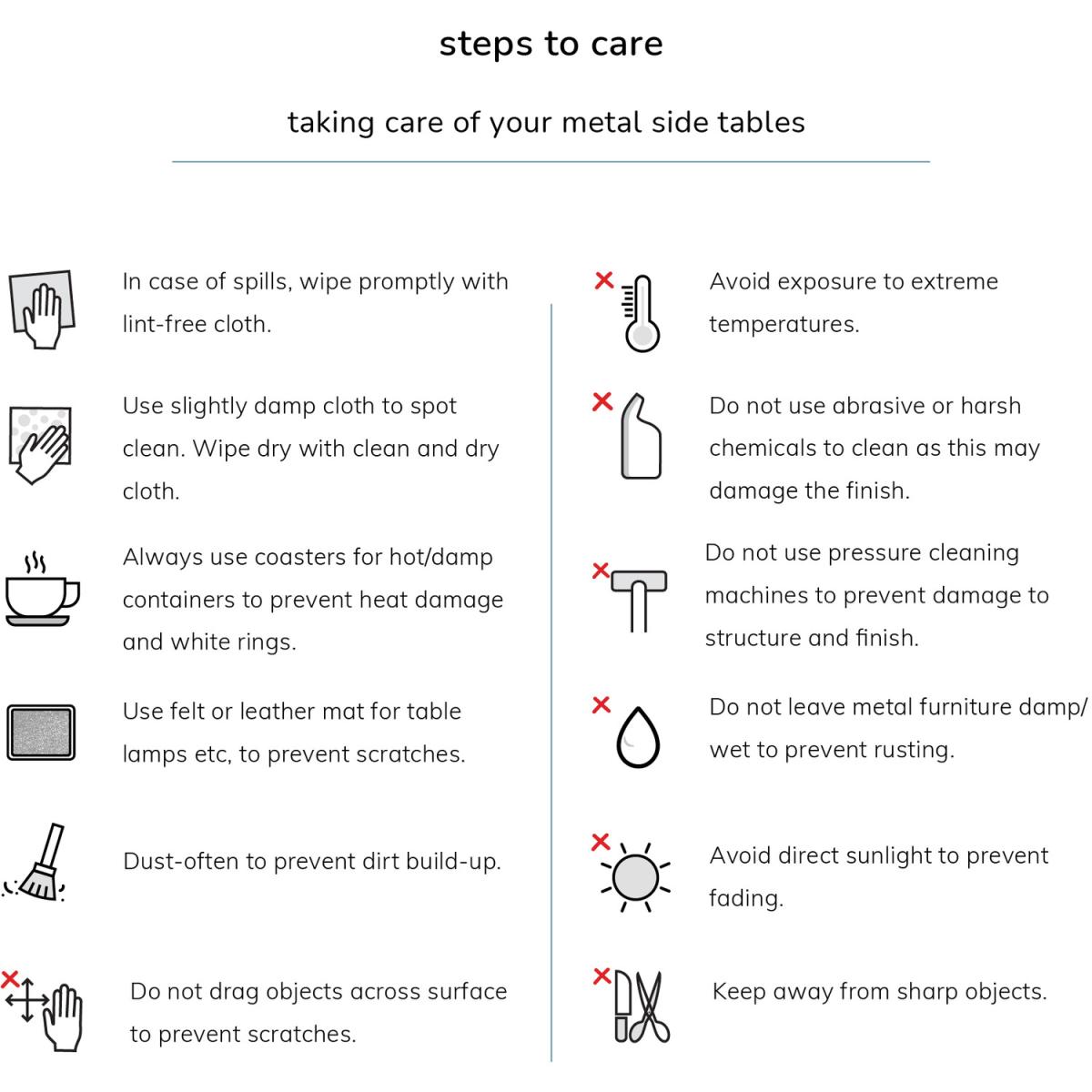 steps to care

taking care of your metal side tables

In case of spills, wipe promptly with lint-free cloth.

Use slightly damp cloth to spot clean. Wipe dry with clean and dry cloth.

Always use coasters for hot/damp containers to prevent heat damage and white rings.

Use felt or leather mat for table lamps etc, to prevent scratches.

Dust-often to prevent dirt build-up.

Do not drag objects across surface to prevent scratches.

Avoid exposure to extreme temperatures.

Do not use abrasive or harsh chemicals to clean as this may damage the finish.

Do not use pressure cleaning machines to prevent damage to structure and finish.

Do not leave metal furniture damp/ wet to prevent rusting.

Avoid direct sunlight to prevent fading.

Keep away from sharp objects.