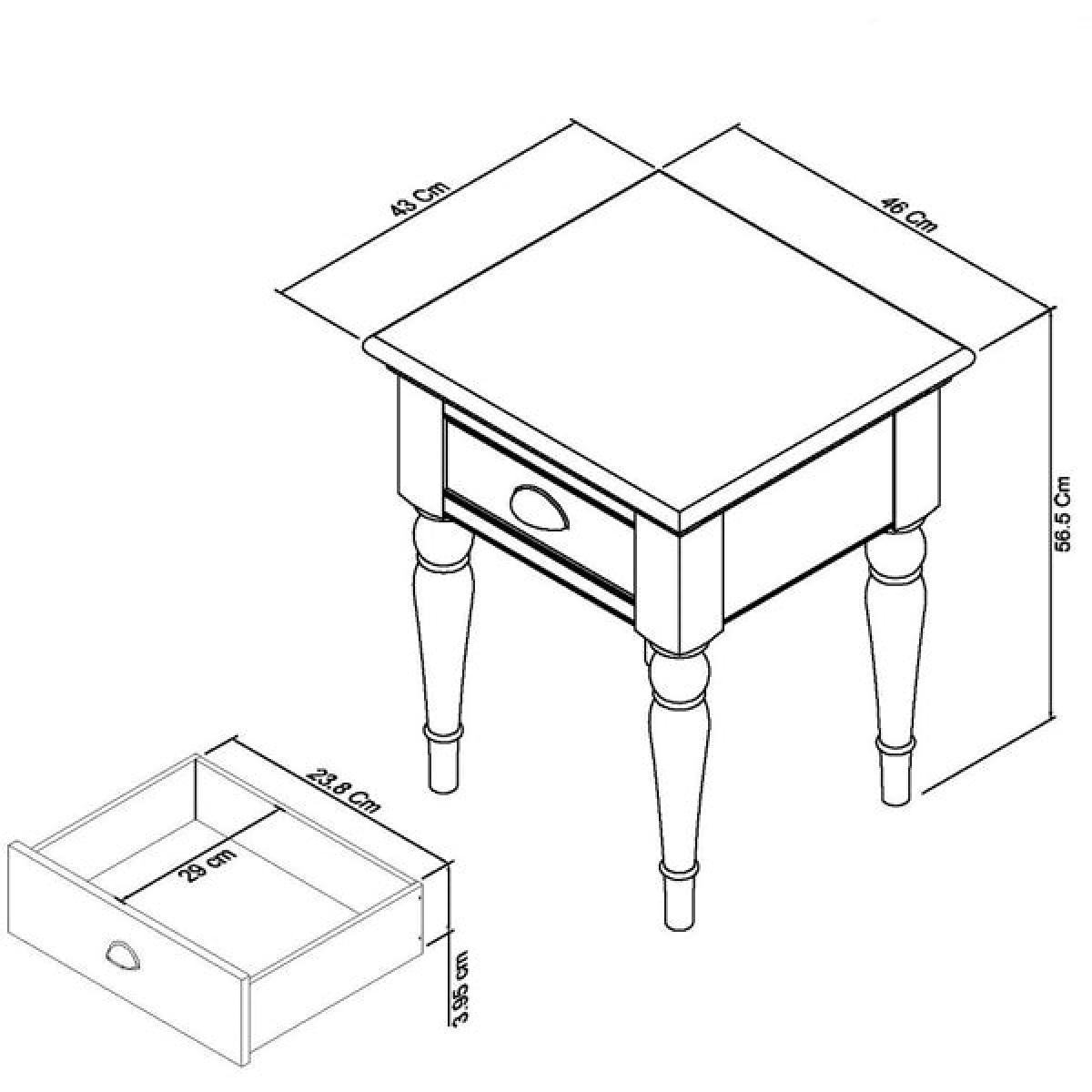 43 Cm
46 Cm
56.5 Cm
23.8 Cm
28 cm
3.95 cm