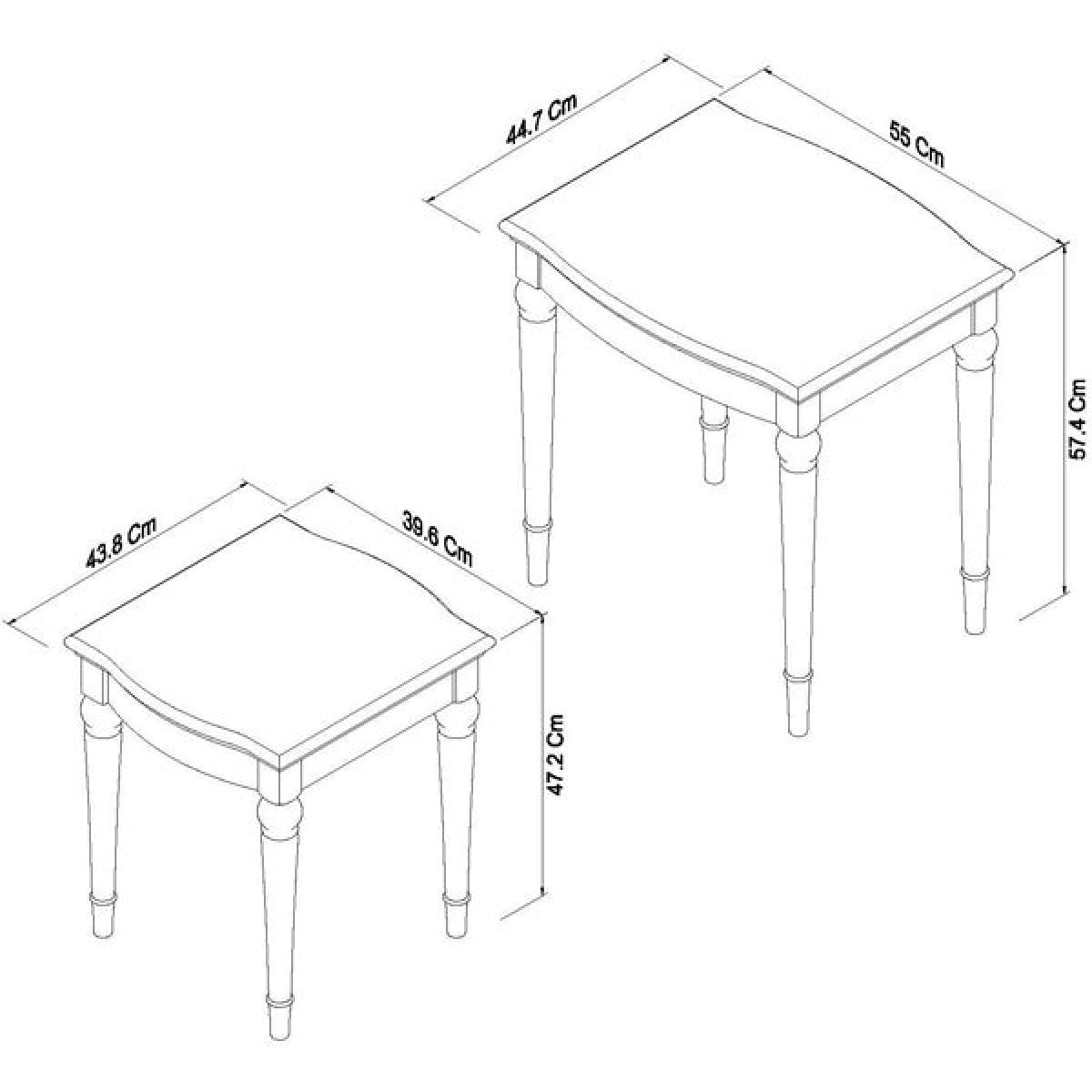 44.7 Cm
55 Cm
57.4 Cm
43.8 Cm
39.6 Cm
47.2 Cm