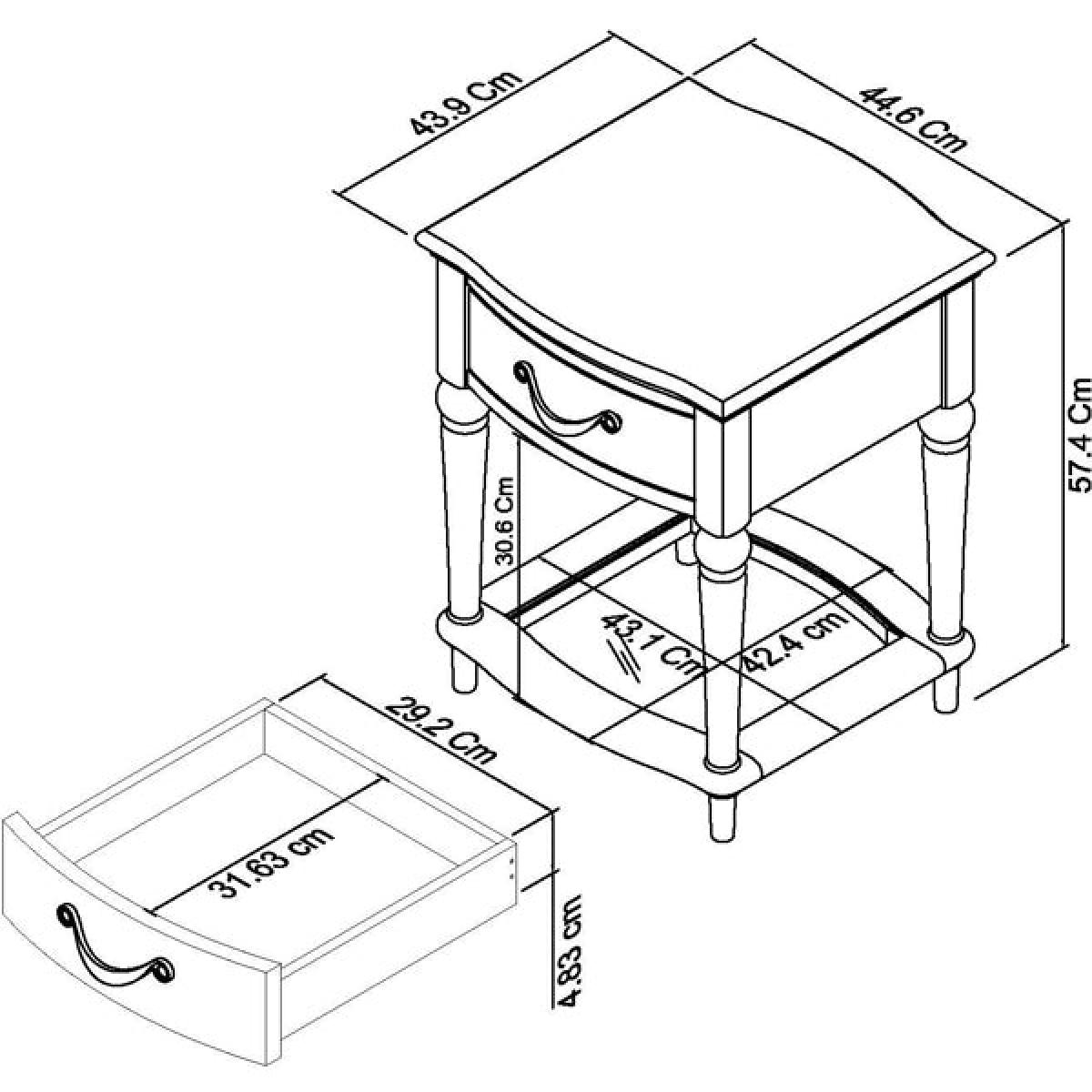 43.9 Cm
44.6 Cm
57.4 Cm
30.6 Cm
43.1 Cm
42.4 cm
29.2 Cm
31.63 cm
4.83 cm