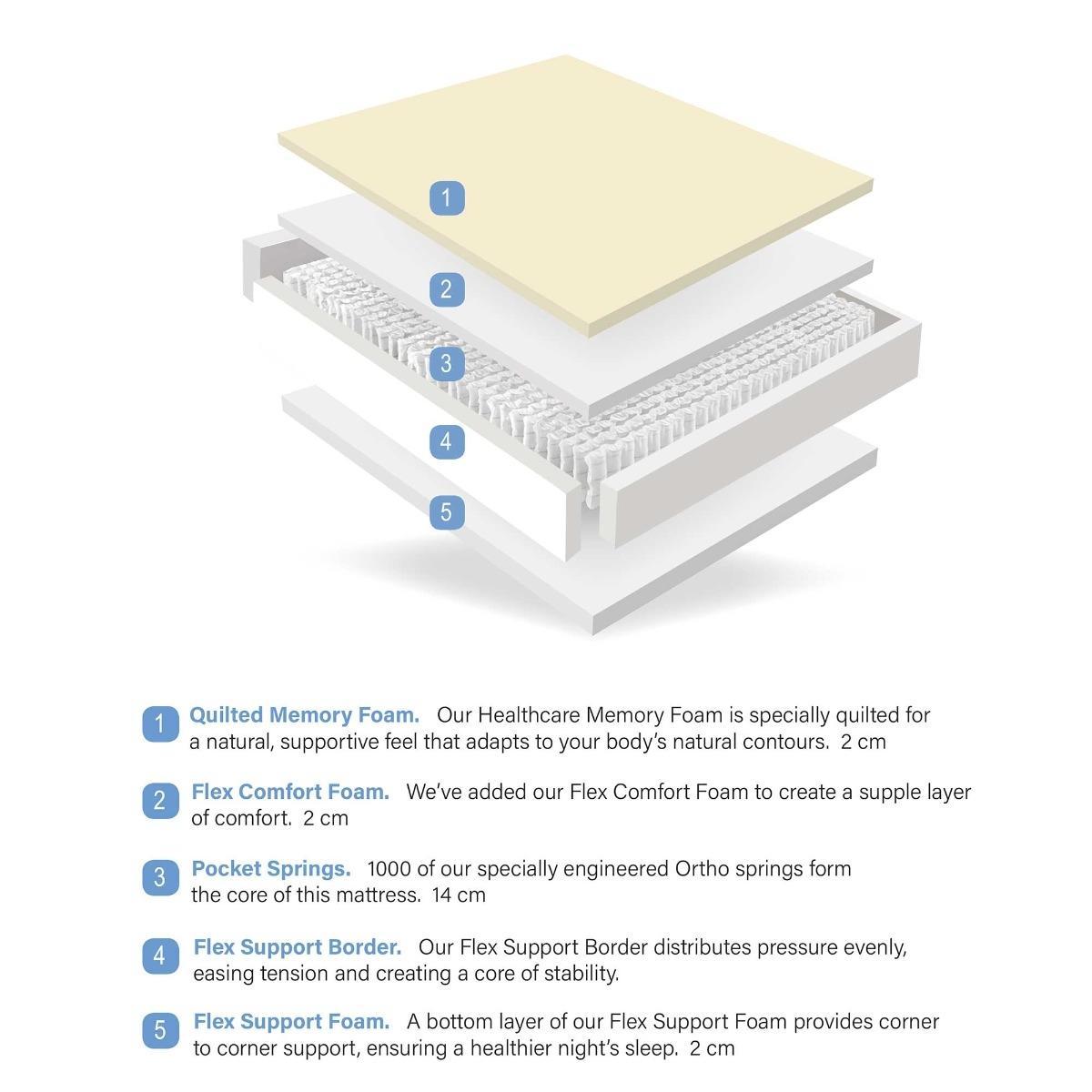 1

2

3

4

5

1 Quilted Memory Foam. Our Healthcare Memory Foam is specially quilted for a natural, supportive feel that adapts to your body's natural contours. 2 cm

2 Flex Comfort Foam. We've added our Flex Comfort Foam to create a supple layer of comfort. 2 cm

3 Pocket Springs. 1000 of our specially engineered Ortho springs form the core of this mattress. 14 cm

4 Flex Support Border. Our Flex Support Border distributes pressure evenly, easing tension and creating a core of stability.

5 Flex Support Foam. A bottom layer of our Flex Support Foam provides corner to corner support, ensuring a healthier night's sleep. 2 cm