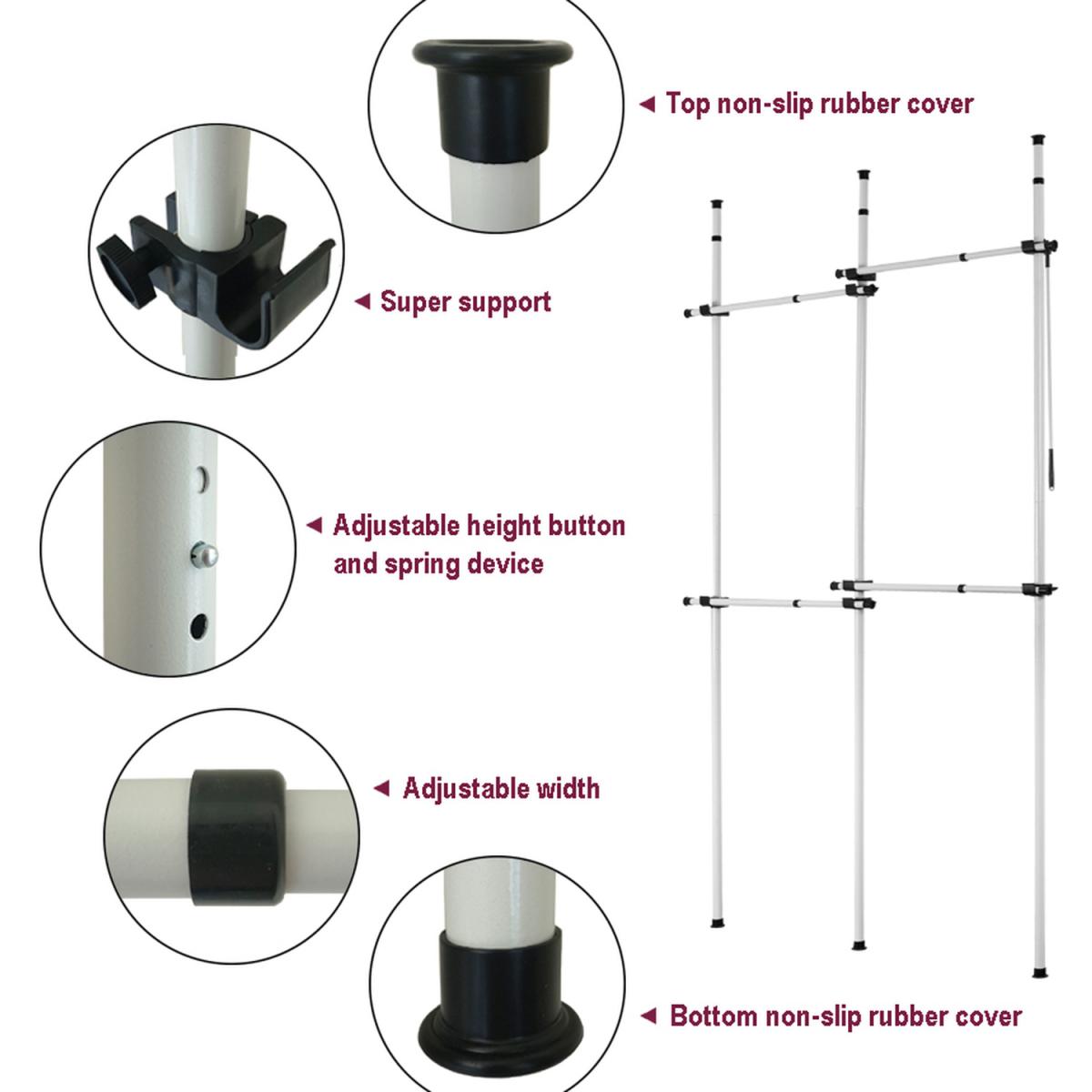 ◄ Top non-slip rubber cover

◄ Super support

◄ Adjustable height button and spring device

◄ Adjustable width

◄ Bottom non-slip rubber cover