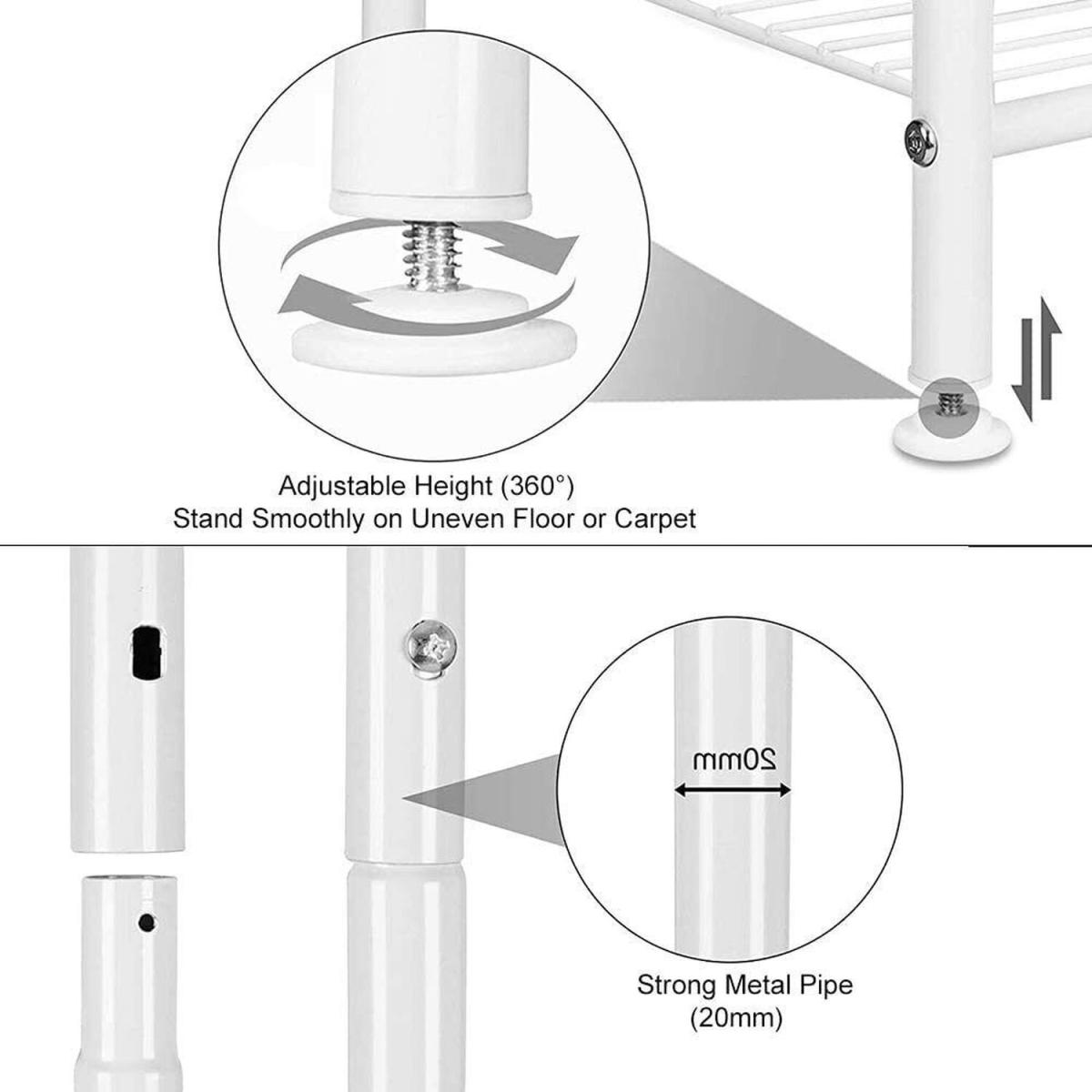 Adjustable Height (360°)
Stand Smoothly on Uneven Floor or Carpet

20mm

Strong Metal Pipe
(20mm)