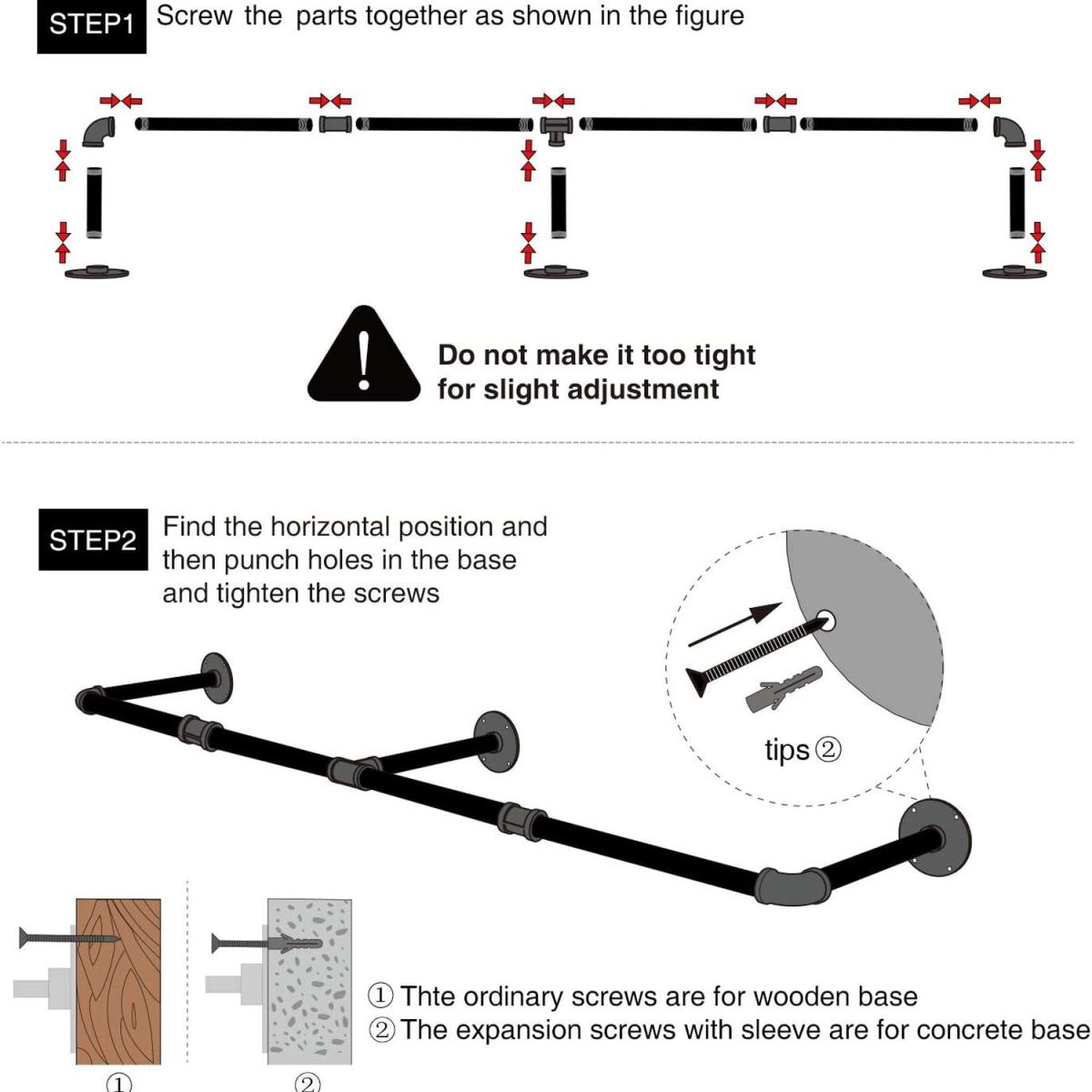 STEP1 Screw the parts together as shown in the figure

Do not make it too tight for slight adjustment

STEP2 Find the horizontal position and then punch holes in the base and tighten the screws

tips ②

① Thte ordinary screws are for wooden base
② The expansion screws with sleeve are for concrete base

①

②