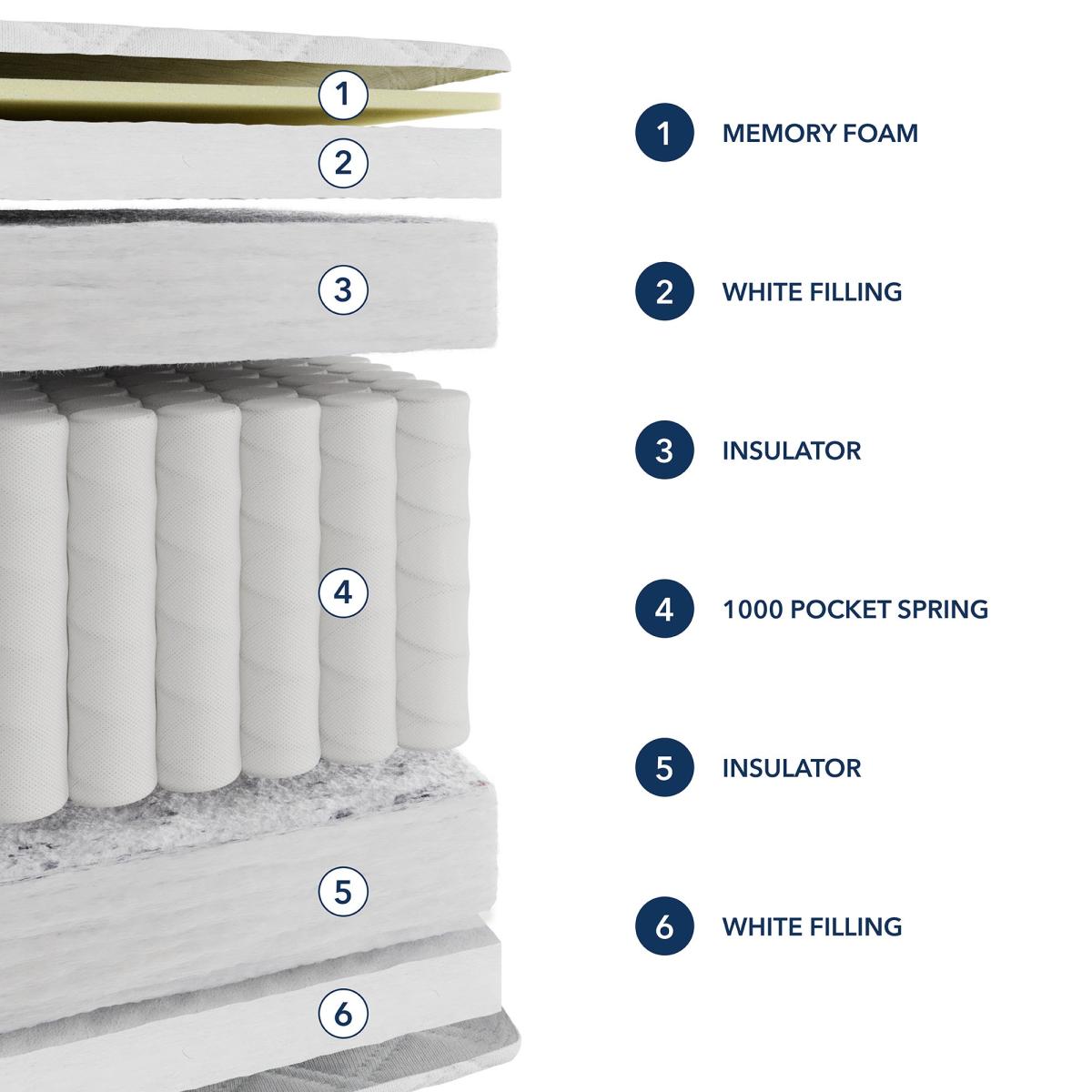 1
2
3
4
5
6

1 MEMORY FOAM

2 WHITE FILLING

3 INSULATOR

4 1000 POCKET SPRING

5 INSULATOR

6 WHITE FILLING