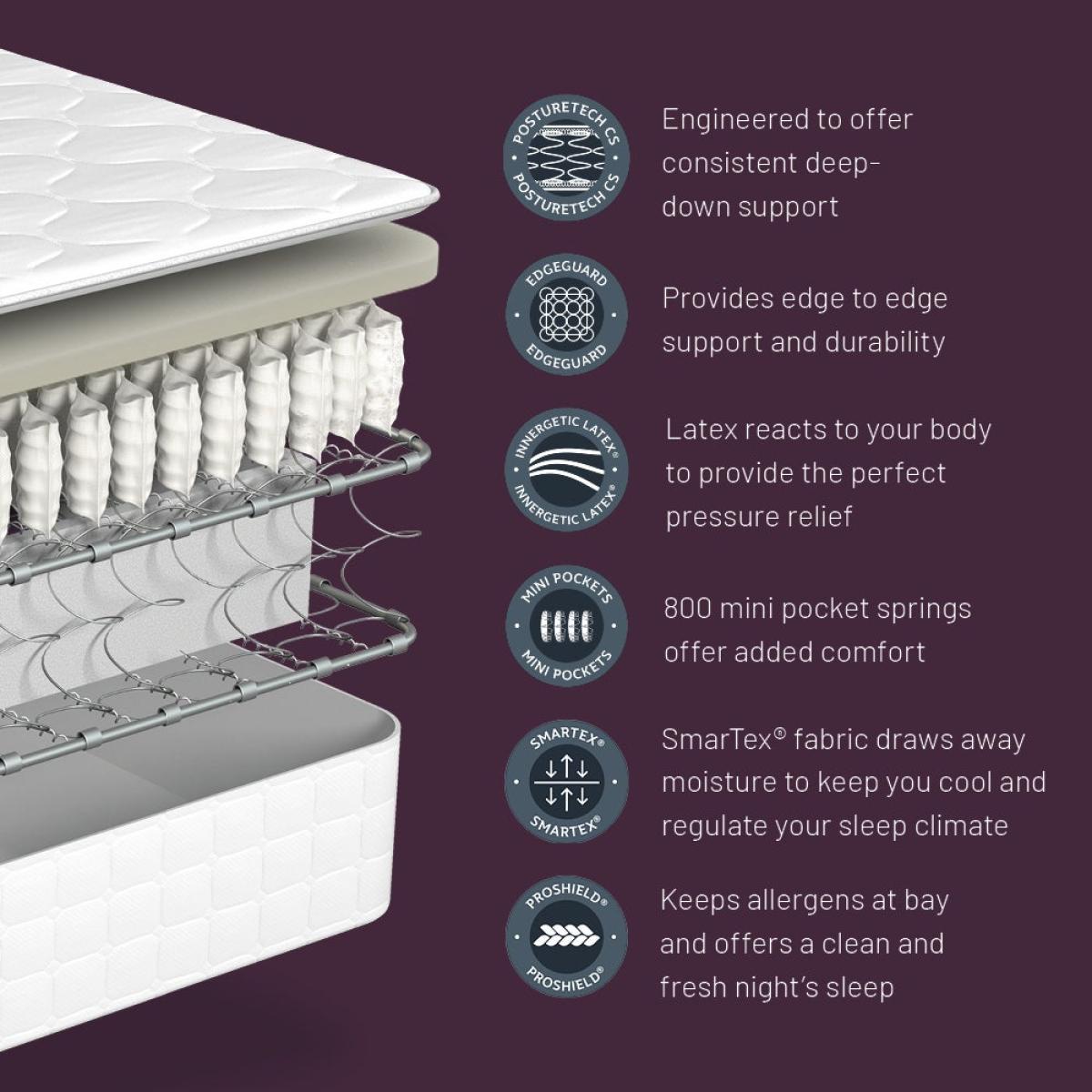 POSTURETECH CS
POSTURETECH CS

Engineered to offer consistent deep-down support

EDGEGUARD
EDGEGUARD

Provides edge to edge support and durability

INNERGETIC LATEX®
INNERGETIC LATEX®

Latex reacts to your body to provide the perfect pressure relief

MINI POCKETS
MINI POCKETS

800 mini pocket springs offer added comfort

SMARTEX®
SMARTEX®

SmarTex® fabric draws away moisture to keep you cool and regulate your sleep climate

PROSHIELD®
PROSHIELD®

Keeps allergens at bay and offers a clean and fresh night's sleep