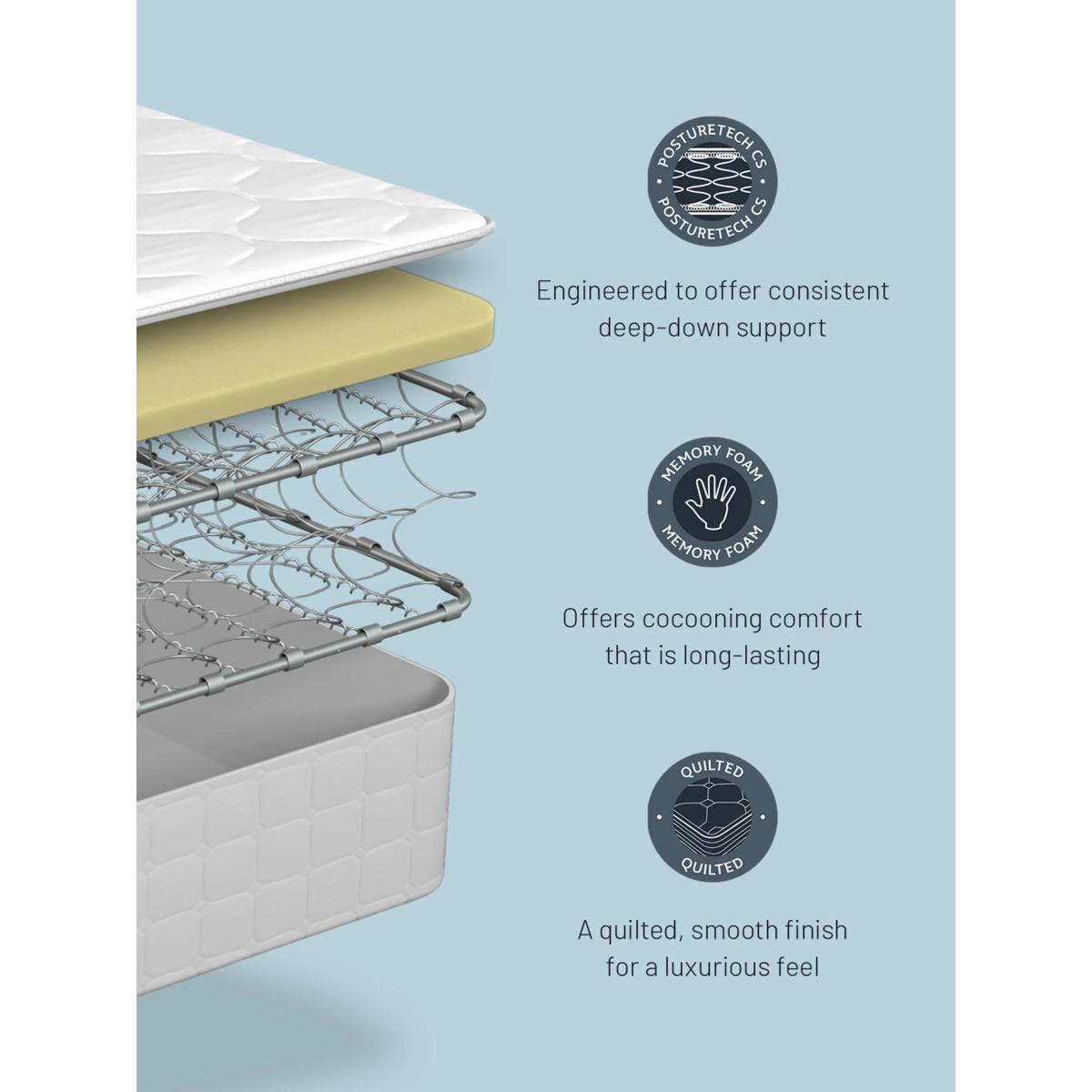 POSTURETECH CS
POSTURETECH CS

Engineered to offer consistent deep-down support

MEMORY FOAM
MEMORY FOAM

Offers cocooning comfort that is long-lasting

QUILTED
QUILTED

A quilted, smooth finish for a luxurious feel